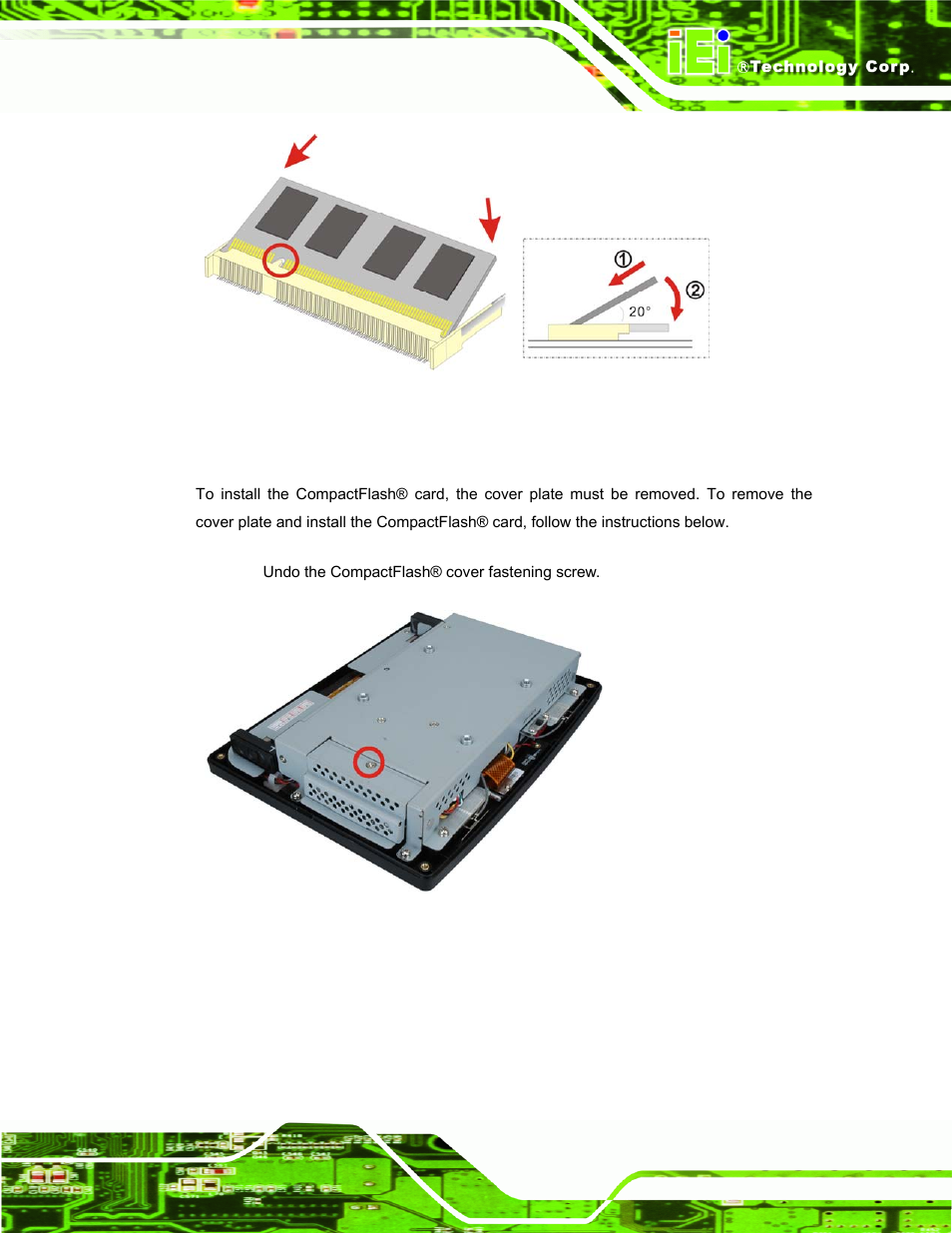 iEi ®Technology Corp.

①

②

20°

To install the CompactFlash® card, the cover plate must be removed. To remove the cover plate and install the CompactFlash® card, follow the instructions below.

Undo the CompactFlash® cover fastening screw.