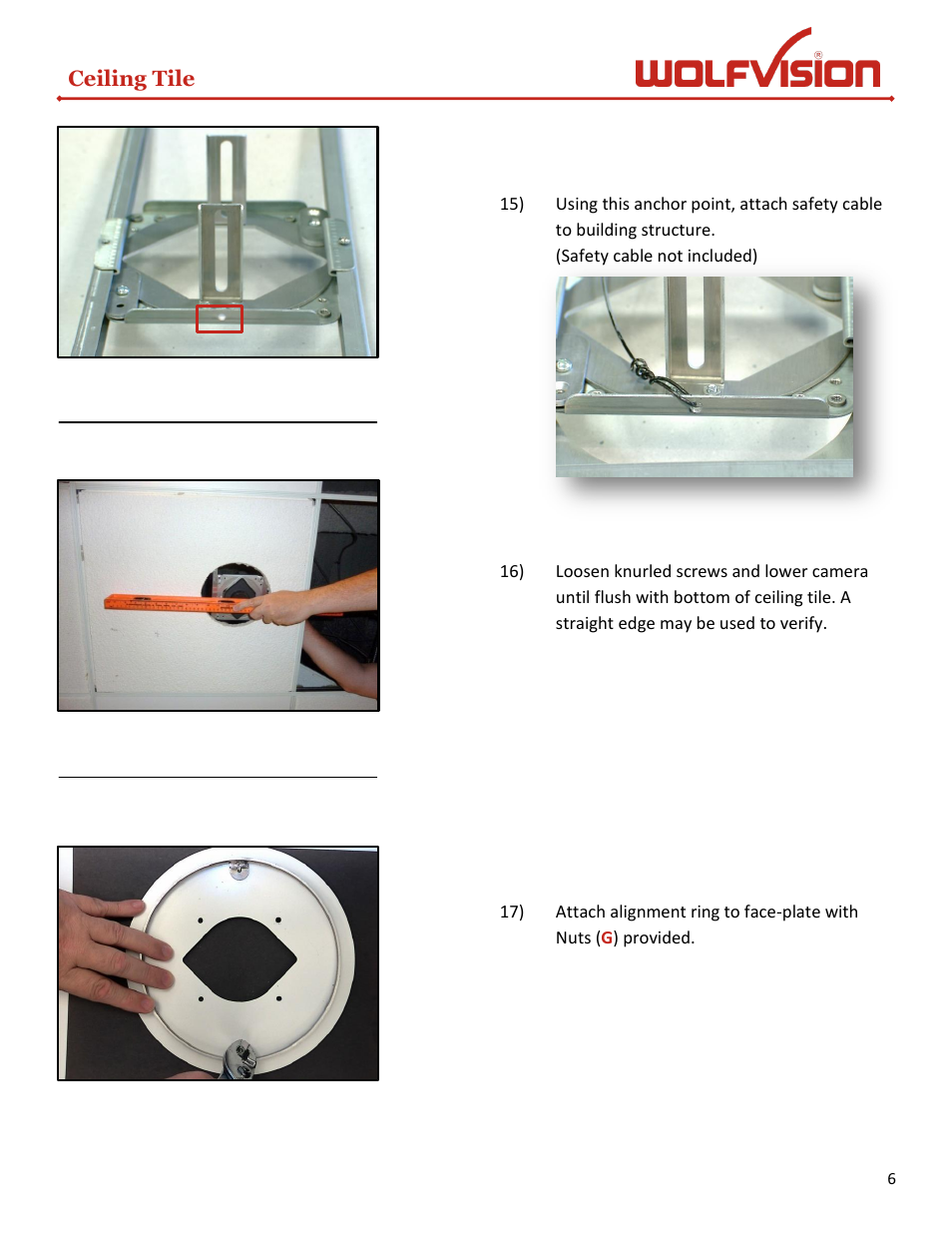 Ceiling Tile

WOLFVISION®

15) Using this anchor point, attach safety cable to building structure.
(Safety cable not included)

16) Loosen knurled screws and lower camera until flush with bottom of ceiling tile. A straight edge may be used to verify.

17) Attach alignment ring to face-plate with Nuts (G) provided.

6