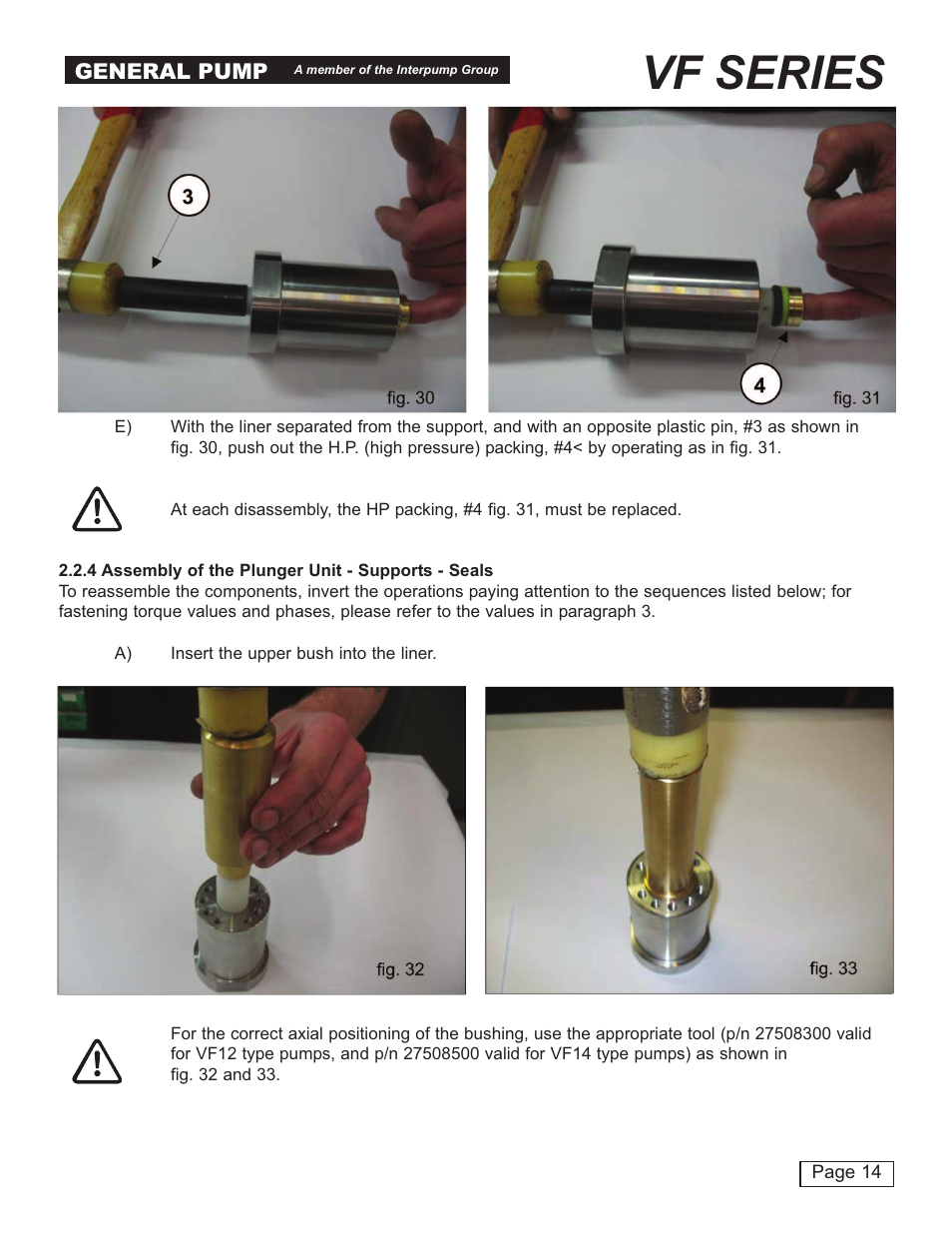 GENERAL PUMP A member of the Interpump Group

VF SERIES

3

fig. 30

4

fig. 31

E) With the liner separated from the support, and with an opposite plastic pin, #3 as shown in fig. 30, push out the H.P. (high pressure) packing, #4< by operating as in fig. 31.

At each disassembly, the HP packing, #4 fig. 31, must be replaced.

2.2.4 Assembly of the Plunger Unit - Supports - Seals
To reassemble the components, invert the operations paying attention to the sequences listed below; for fastening torque values and phases, please refer to the values in paragraph 3.

A) Insert the upper bush into the liner.

fig. 32

fig. 33

For the correct axial positioning of the bushing, use the appropriate tool (p/n 27508300 valid for VF12 type pumps, and p/n 27508500 valid for VF14 type pumps) as shown in fig. 32 and 33.

Page 14