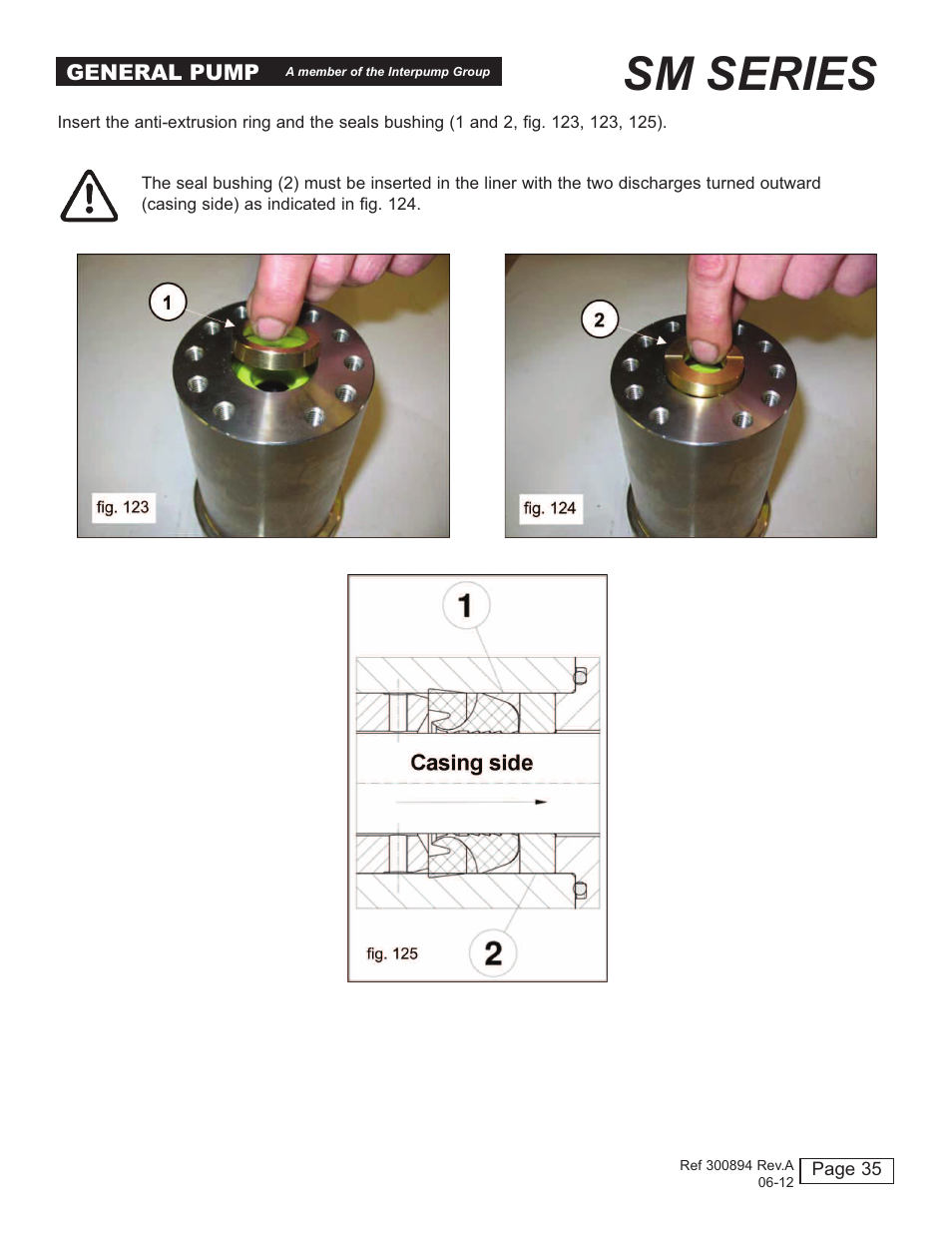 GENERAL PUMP A member of the Interpump Group

SM SERIES

Insert the anti-extrusion ring and the seals bushing (1 and 2, fig. 123, 123, 125).

The seal bushing (2) must be inserted in the liner with the two discharges turned outward (casing side) as indicated in fig. 124.

1

fig. 123

2

fig. 124

1

Casing side

fig. 125

2

Ref 300894 Rev.A
06-12

Page 35