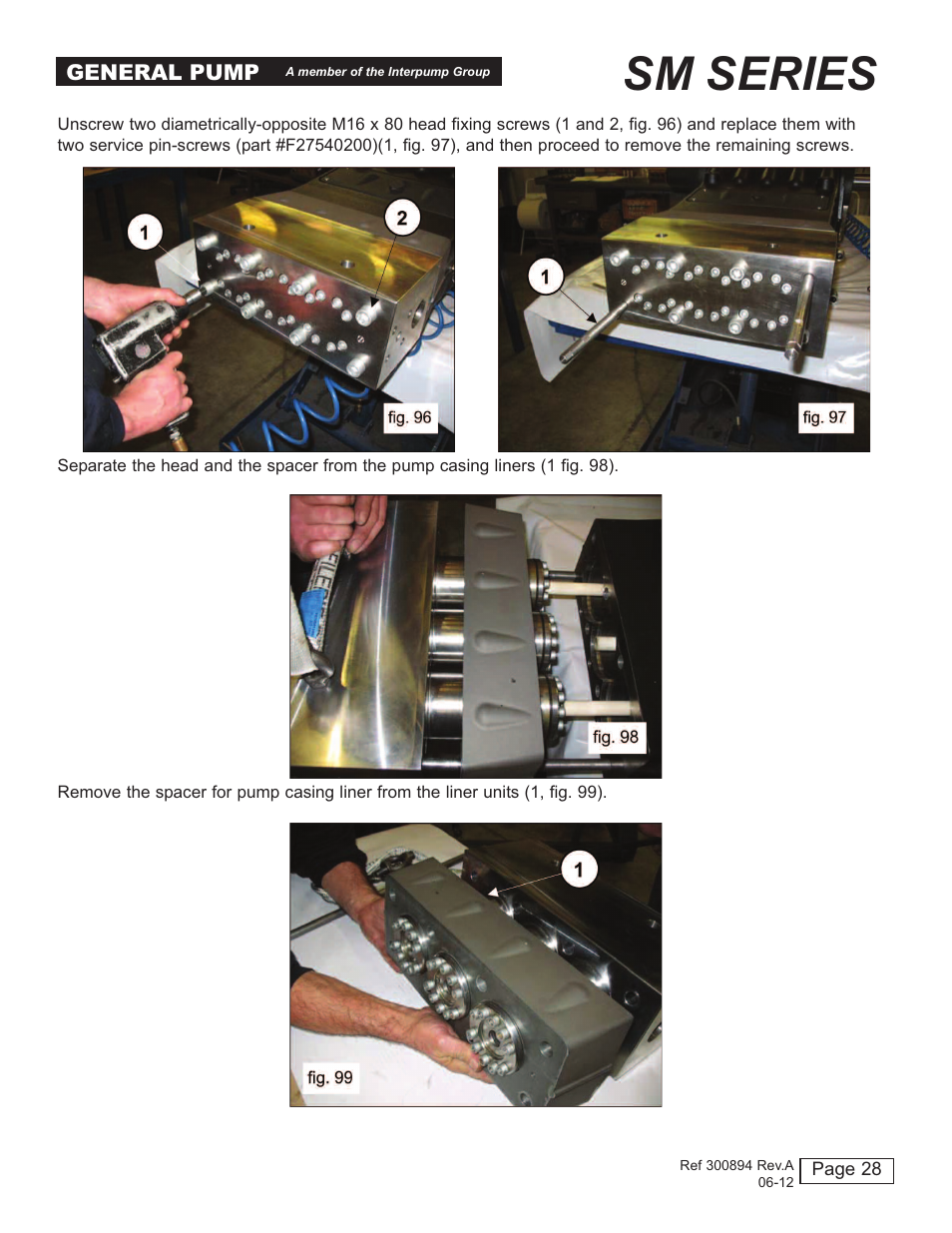 GENERAL PUMP A member of the Interpump Group

SM SERIES

Unscrew two diametrically-opposite M16 x 80 head fixing screws (1 and 2, fig. 96) and replace them with two service pin-screws (part #F27540200)(1, fig. 97), and then proceed to remove the remaining screws.

1
2
fig. 96

1
fig. 97

Separate the head and the spacer from the pump casing liners (1 fig. 98).

fig. 98

Remove the spacer for pump casing liner from the liner units (1, fig. 99).

1
fig. 99

Ref 300894 Rev.A
06-12
Page 28