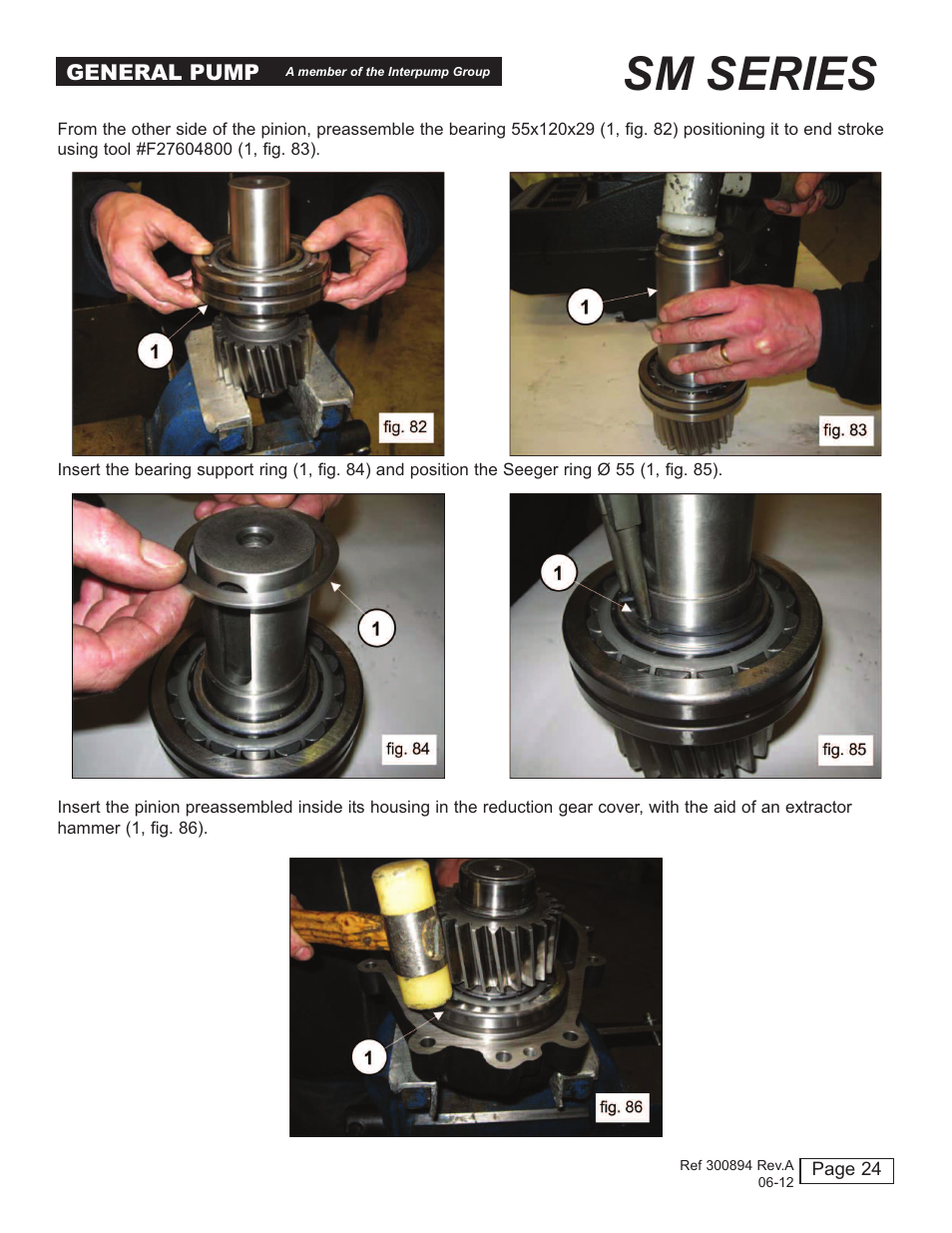 GENERAL PUMP A member of the Interpump Group

SM SERIES

From the other side of the pinion, preassemble the bearing 55x120x29 (1, fig. 82) positioning it to end stroke using tool #F27604800 (1, fig. 83).

1

fig. 82

1

fig. 83

Insert the bearing support ring (1, fig. 84) and position the Seeger ring Ø 55 (1, fig. 85).

1

fig. 84

1

fig. 85

Insert the pinion preassembled inside its housing in the reduction gear cover, with the aid of an extractor hammer (1, fig. 86).

1

fig. 86

Ref 300894 Rev.A
06-12

Page 24