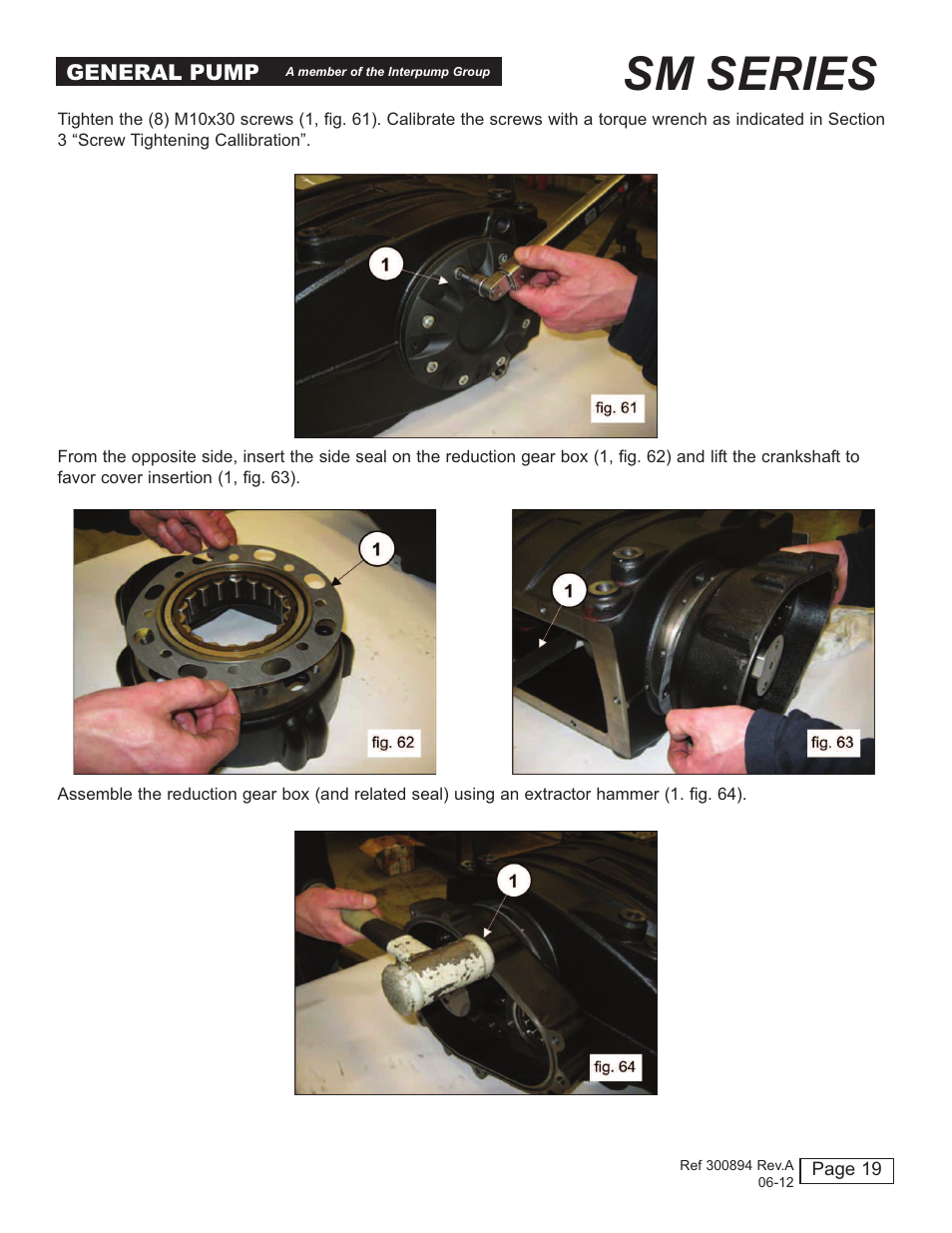 GENERAL PUMP A member of the Interpump Group

SM SERIES

Tighten the (8) M10x30 screws (1, fig. 61). Calibrate the screws with a torque wrench as indicated in Section 3 “Screw Tightening Callibration”.

1

fig. 61

From the opposite side, insert the side seal on the reduction gear box (1, fig. 62) and lift the crankshaft to favor cover insertion (1, fig. 63).

1

fig. 62

1

fig. 63

Assemble the reduction gear box (and related seal) using an extractor hammer (1. fig. 64).

1

fig. 64

Ref 300894 Rev.A 06-12

Page 19