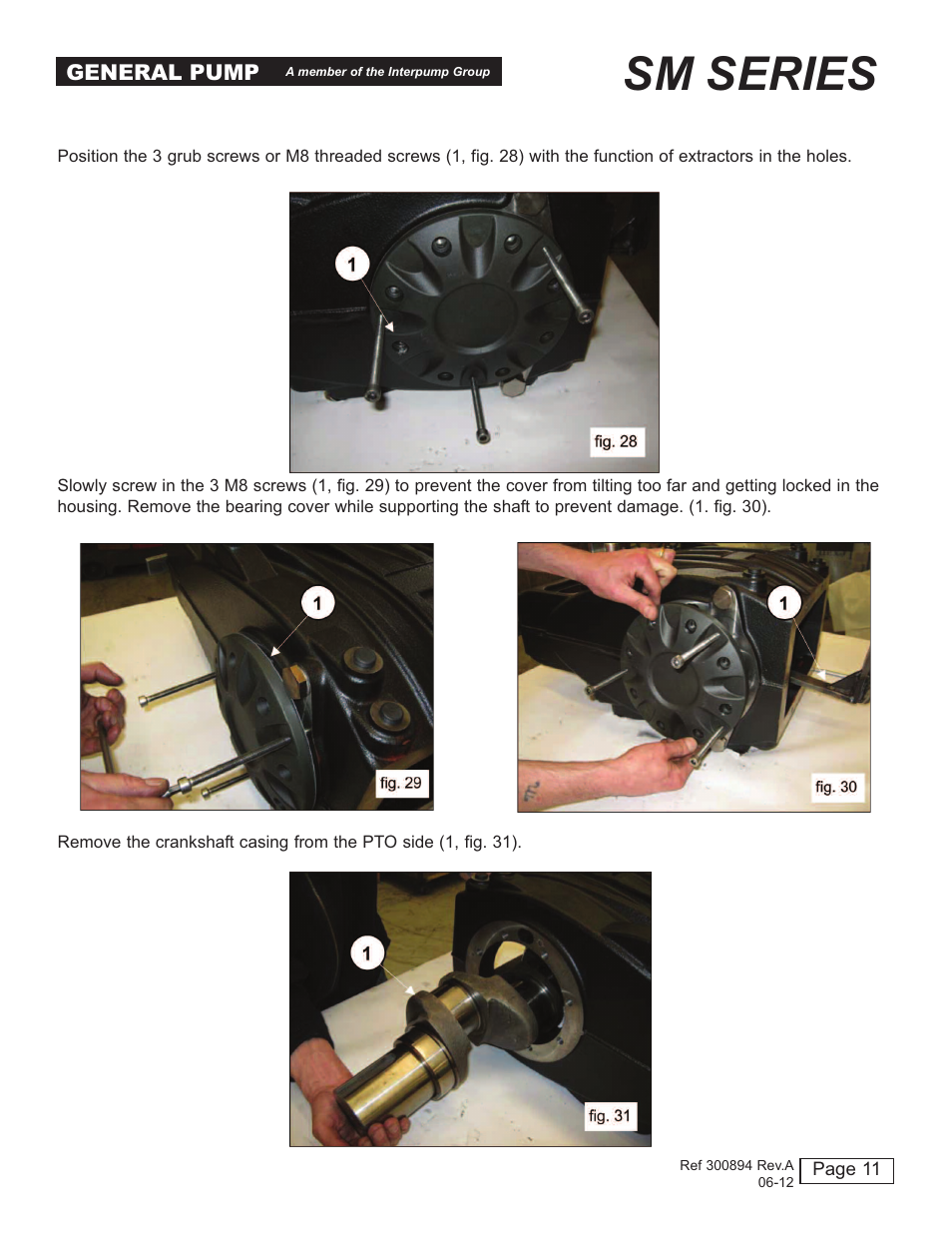 GENERAL PUMP A member of the Interpump Group

SM SERIES

Position the 3 grub screws or M8 threaded screws (1, fig. 28) with the function of extractors in the holes.

1

fig. 28

Slowly screw in the 3 M8 screws (1, fig. 29) to prevent the cover from tilting too far and getting locked in the housing. Remove the bearing cover while supporting the shaft to prevent damage. (1. fig. 30).

1

fig. 29

1

fig. 30

Remove the crankshaft casing from the PTO side (1, fig. 31).

1

fig. 31

Ref 300894 Rev.A
06-12

Page 11