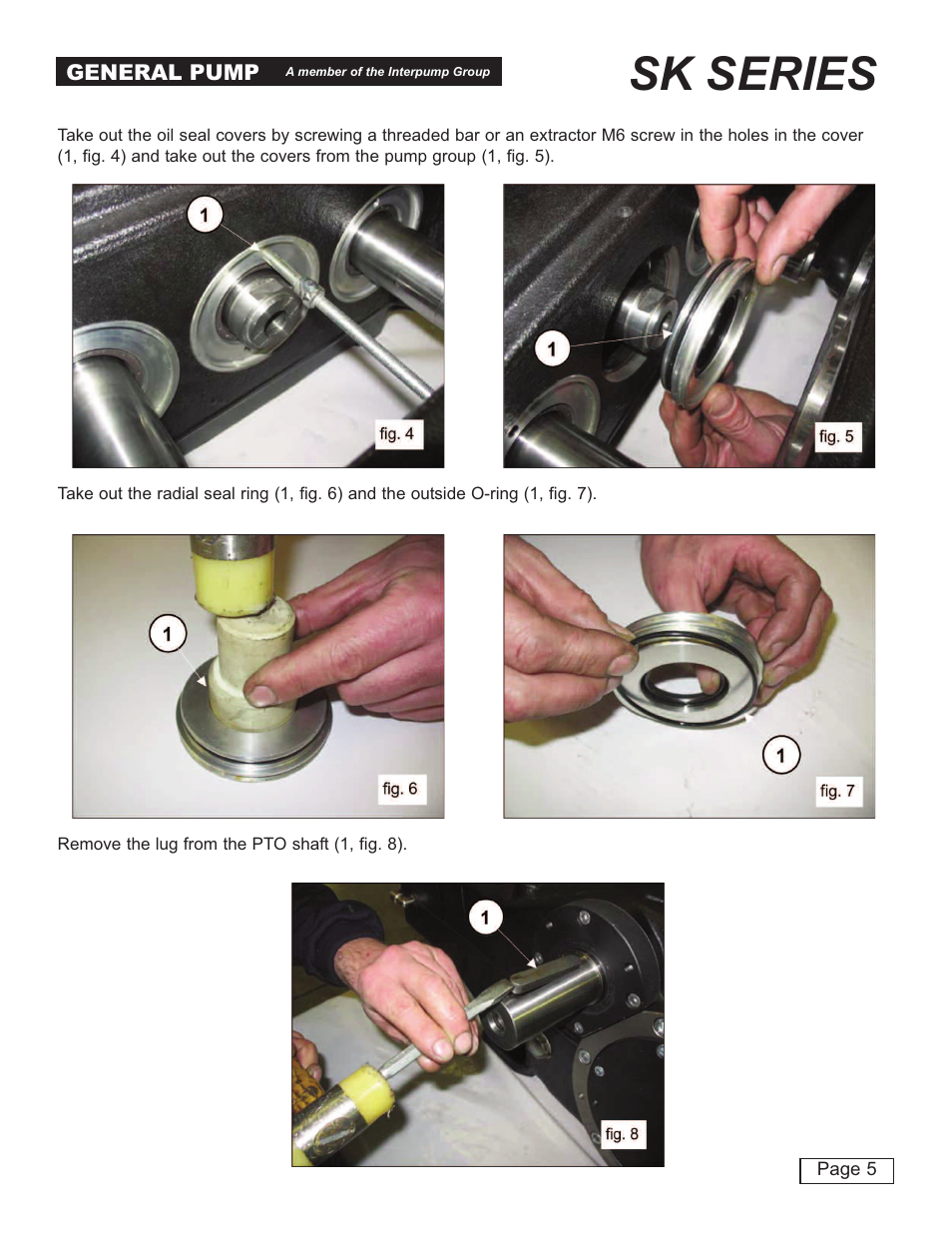 GENERAL PUMP A member of the Interpump Group

SK SERIES

Take out the oil seal covers by screwing a threaded bar or an extractor M6 screw in the holes in the cover (1, fig. 4) and take out the covers from the pump group (1, fig. 5).

1

fig. 4

1

fig. 5

Take out the radial seal ring (1, fig. 6) and the outside O-ring (1, fig. 7).

1

fig. 6

1

fig. 7

Remove the lug from the PTO shaft (1, fig. 8).

1

fig. 8

Page 5