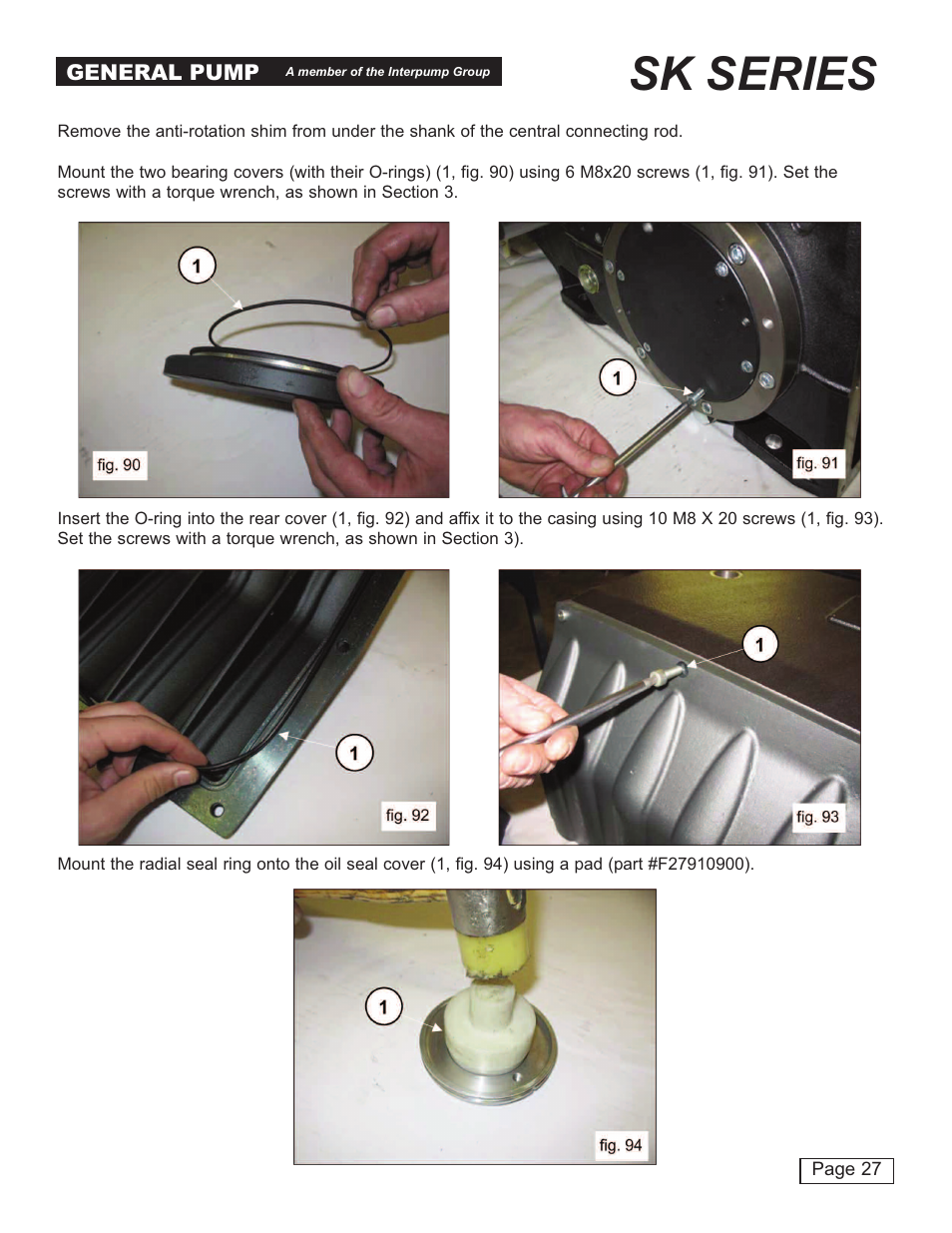 GENERAL PUMP A member of the Interpump Group

SK SERIES

Remove the anti-rotation shim from under the shank of the central connecting rod.

Mount the two bearing covers (with their O-rings) (1, fig. 90) using 6 M8x20 screws (1, fig. 91). Set the screws with a torque wrench, as shown in Section 3.

1

fig. 90

1

fig. 91

Insert the O-ring into the rear cover (1, fig. 92) and affix it to the casing using 10 M8 X 20 screws (1, fig. 93). Set the screws with a torque wrench, as shown in Section 3).

1

fig. 92

1

fig. 93

Mount the radial seal ring onto the oil seal cover (1, fig. 94) using a pad (part #F27910900).

1

fig. 94

Page 27