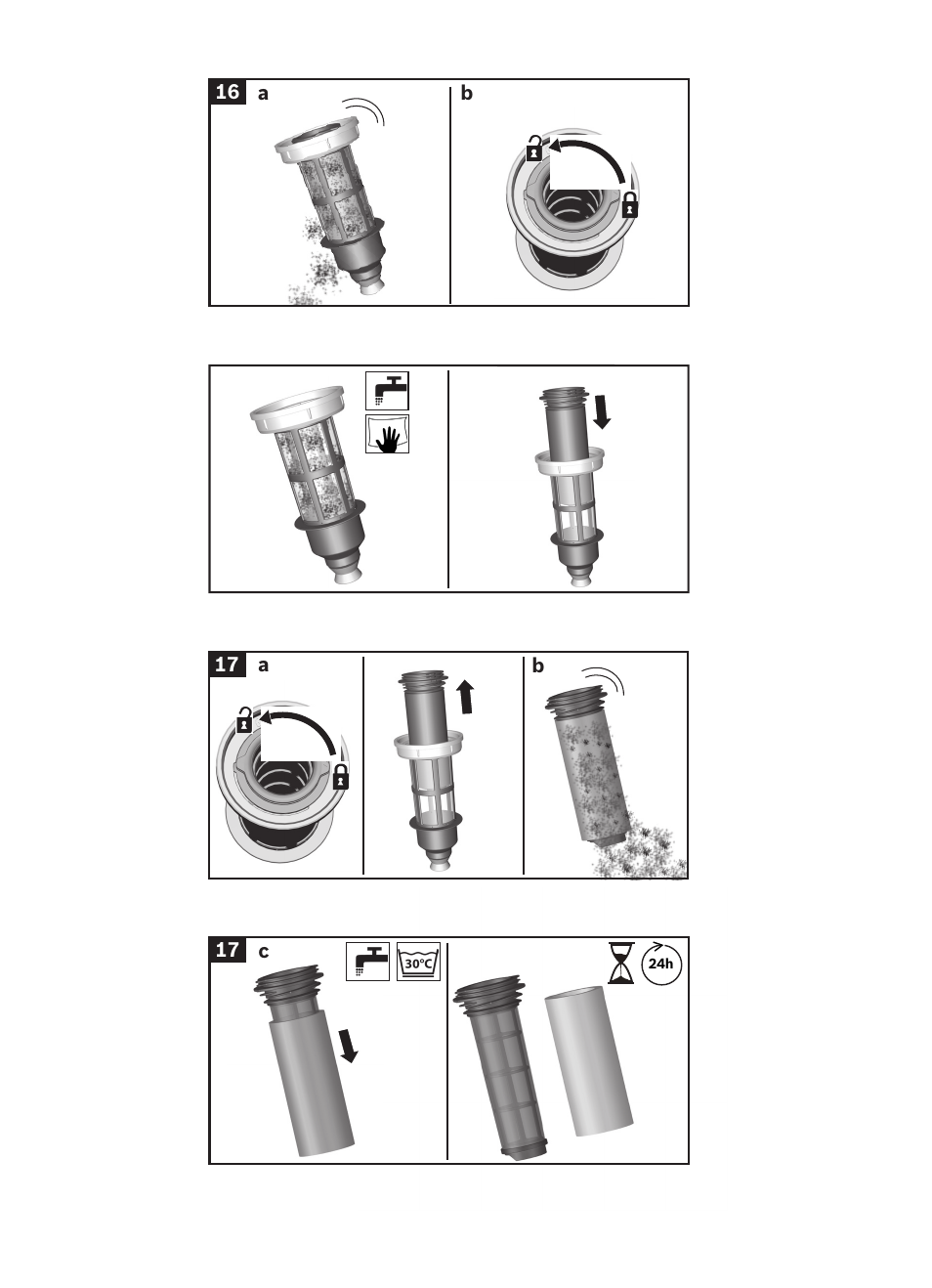 16 a

b

17 a

b

17 c

30°C

24h