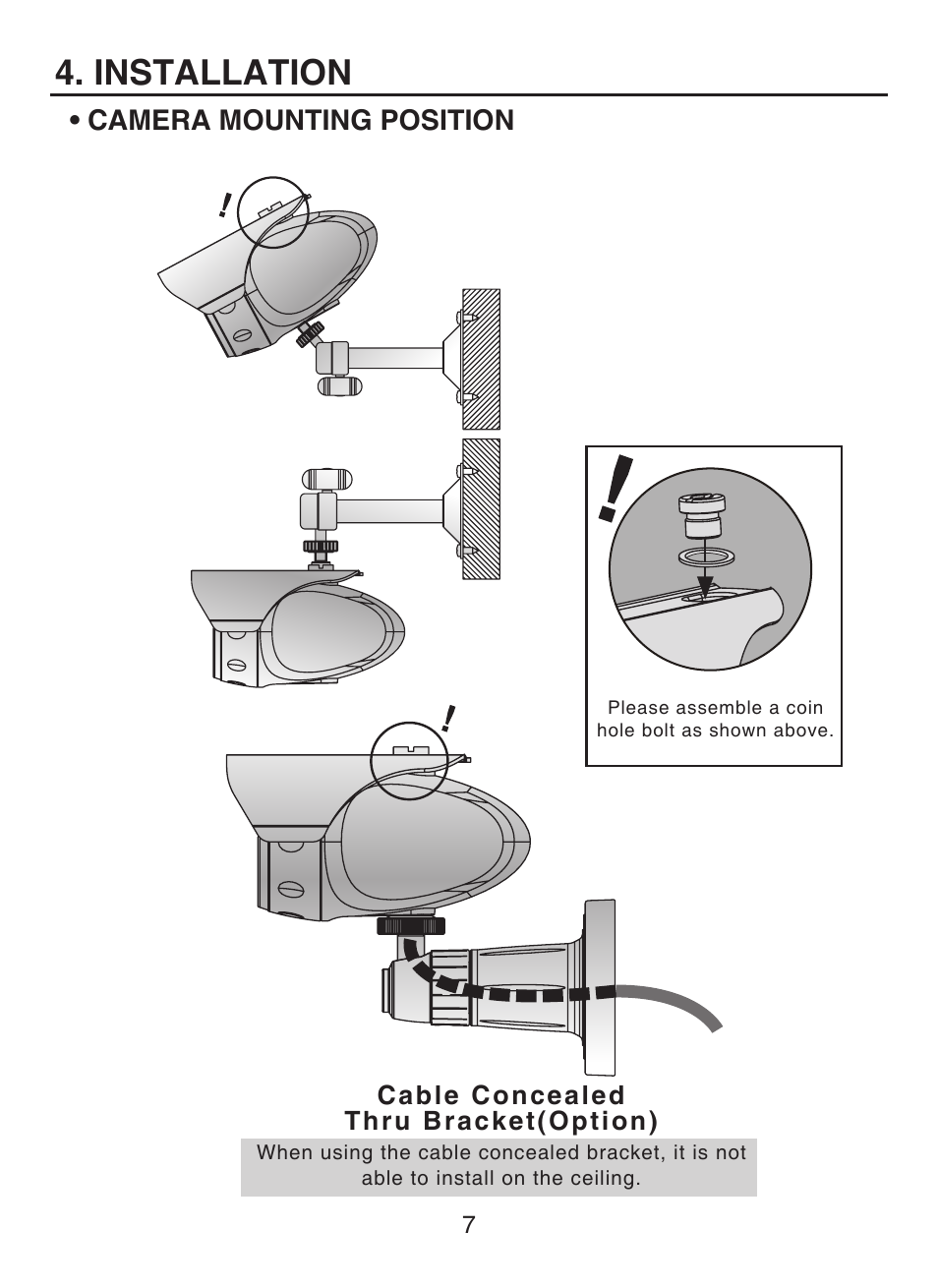 4. INSTALLATION

• CAMERA MOUNTING POSITION

!

!

Please assemble a coin hole bolt as shown above.

!

Cable Concealed
Thru Bracket(Option)

When using the cable concealed bracket, it is not able to install on the ceiling.

7