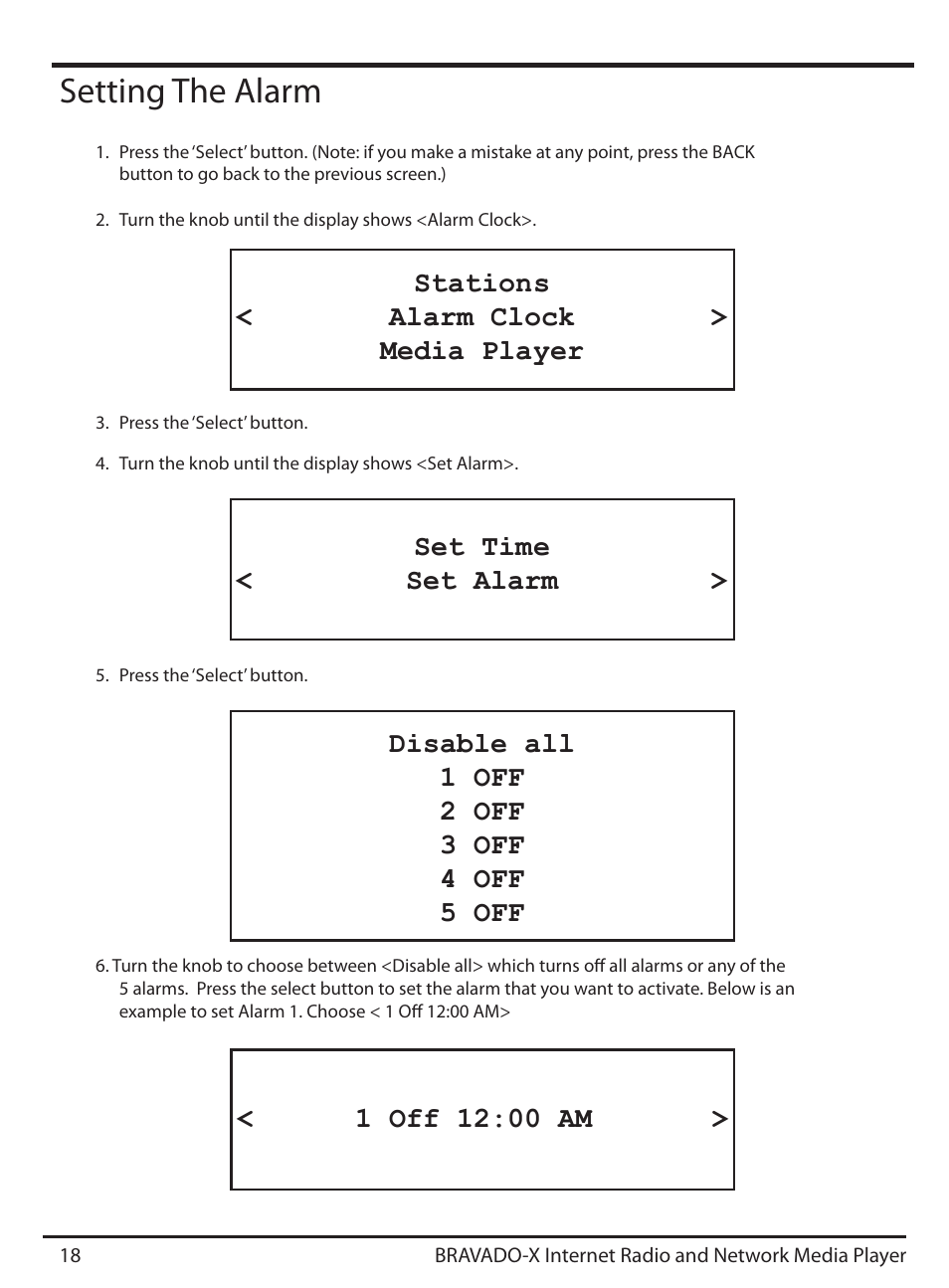 Setting The Alarm

1. Press the 'Select' button. (Note: if you make a mistake at any point, press the BACK button to go back to the previous screen.)

2. Turn the knob until the display shows <Alarm Clock>.

Stations
< Alarm Clock >
Media Player

3. Press the 'Select' button.

4. Turn the knob until the display shows <Set Alarm>.

Set Time
< Set Alarm >

5. Press the 'Select' button.

Disable all
1 OFF
2 OFF
3 OFF
4 OFF
5 OFF

6. Turn the knob to choose between <Disable all> which turns off all alarms or any of the 5 alarms. Press the select button to set the alarm that you want to activate. Below is an example to set Alarm 1. Choose < 1 Off 12:00 AM>

< 1 Off 12:00 AM >

18 BRAVADO-X Internet Radio and Network Media Player