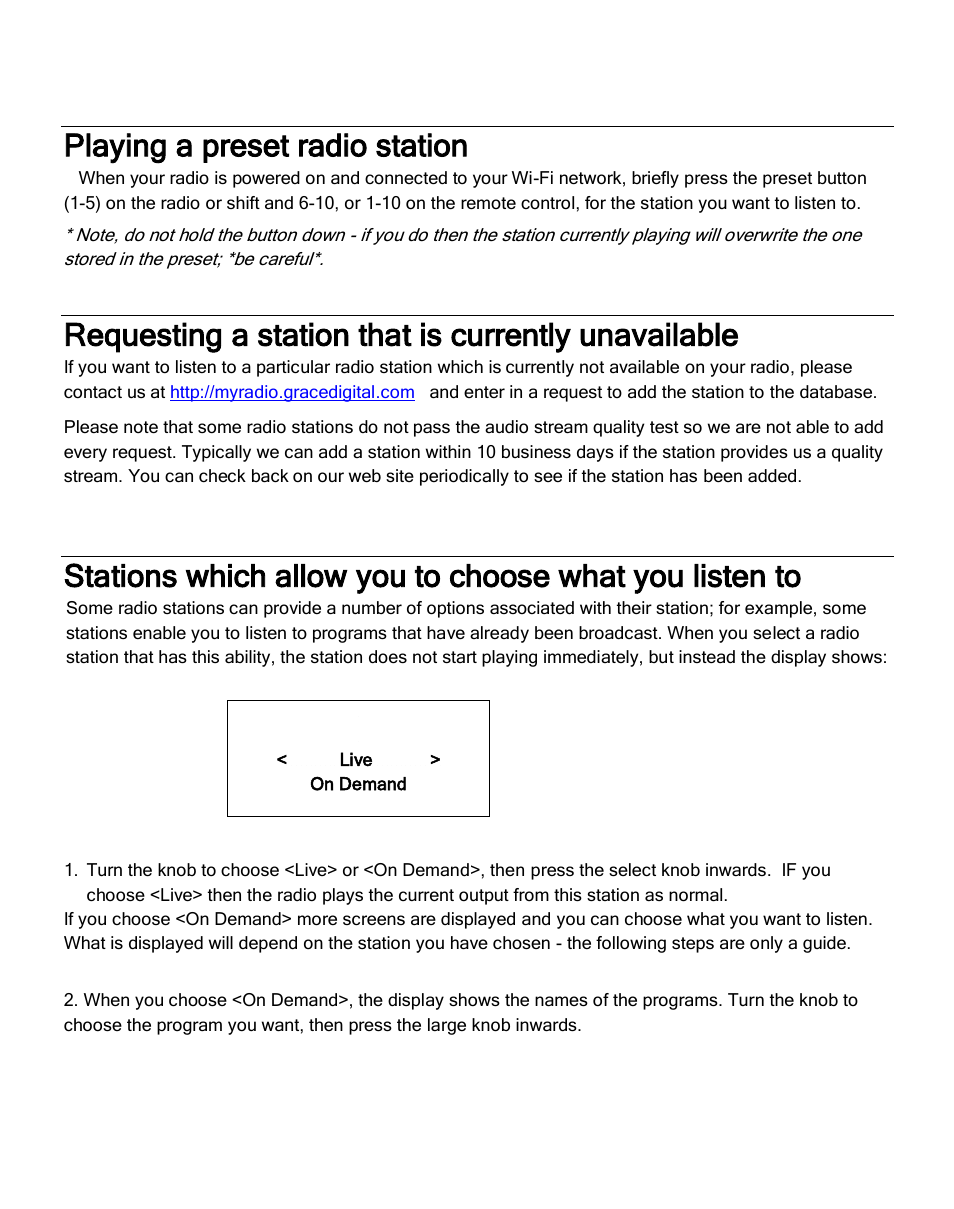 Playing a preset radio station

When your radio is powered on and connected to your Wi-Fi network, briefly press the preset button (1-5) on the radio or shift and 6-10, or 1-10 on the remote control, for the station you want to listen to.

* Note, do not hold the button down - if you do then the station currently playing will overwrite the one stored in the preset; *be careful*.

Requesting a station that is currently unavailable

If you want to listen to a particular radio station which is currently not available on your radio, please contact us at http://myradio.gracedigital.com and enter in a request to add the station to the database.

Please note that some radio stations do not pass the audio stream quality test so we are not able to add every request. Typically we can add a station within 10 business days if the station provides us a quality stream. You can check back on our web site periodically to see if the station has been added.

Stations which allow you to choose what you listen to

Some radio stations can provide a number of options associated with their station; for example, some stations enable you to listen to programs that have already been broadcast. When you select a radio station that has this ability, the station does not start playing immediately, but instead the display shows:

< Live >
On Demand

1. Turn the knob to choose <Live> or <On Demand>, then press the select knob inwards. IF you choose <Live> then the radio plays the current output from this station as normal.
If you choose <On Demand> more screens are displayed and you can choose what you want to listen. What is displayed will depend on the station you have chosen - the following steps are only a guide.

2. When you choose <On Demand>, the display shows the names of the programs. Turn the knob to choose the program you want, then press the large knob inwards.