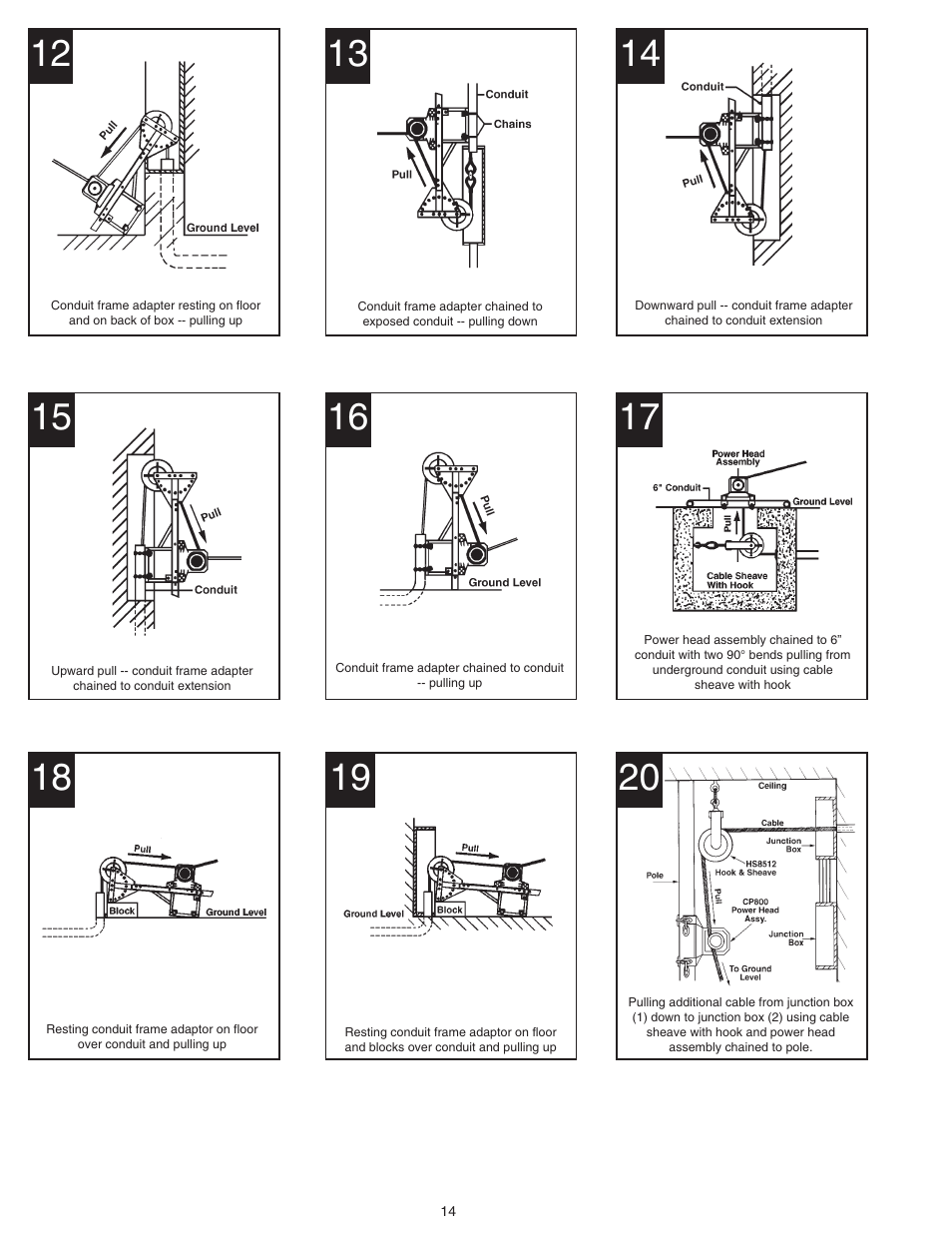 12

Pull

Ground Level

Conduit frame adapter resting on floor and on back of box -- pulling up

13

Conduit

Chains

Pull

Conduit frame adapter chained to exposed conduit -- pulling down

14

Conduit

Pull

Downward pull -- conduit frame adapter chained to conduit extension

15

Pull

Conduit

Upward pull -- conduit frame adapter chained to conduit extension

16

Pull

Ground Level

Conduit frame adapter chained to conduit -- pulling up

17

Power Head Assembly

6" Conduit

Ground Level

Pull

Cable Sheave With Hook

Power head assembly chained to 6" conduit with two 90° bends pulling from underground conduit using cable sheave with hook

18

Pull

Block

Ground Level

Resting conduit frame adaptor on floor over conduit and pulling up

19

Pull

Ground Level

Block

Resting conduit frame adaptor on floor and blocks over conduit and pulling up

20

Ceiling

Cable

Junction Box

HS8512 Hook & Sheave

Pole

Pull

CP800 Power Head Assy.

Junction Box

To Ground Level

Pulling additional cable from junction box (1) down to junction box (2) using cable sheave with hook and power head assembly chained to pole.

14