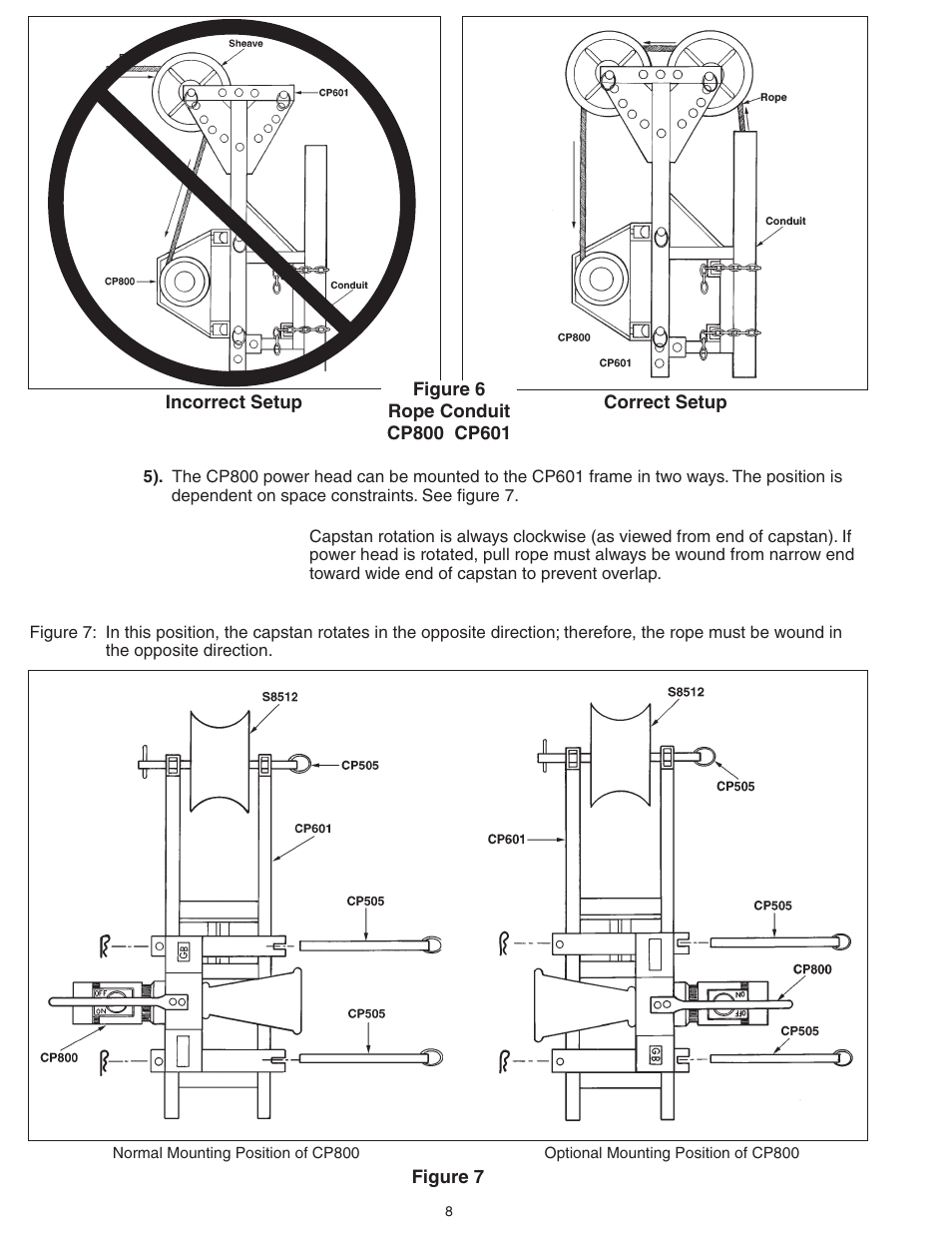 Sheave

CP601

CP800

Conduit

Rope

Conduit

CP800

CP601

Incorrect Setup

Figure 6
Rope Conduit
CP800 CP601

Correct Setup

5). The CP800 power head can be mounted to the CP601 frame in two ways. The position is dependent on space constraints. See figure 7.

Capstan rotation is always clockwise (as viewed from end of capstan). If power head is rotated, pull rope must always be wound from narrow end toward wide end of capstan to prevent overlap.

Figure 7: In this position, the capstan rotates in the opposite direction; therefore, the rope must be wound in the opposite direction.

S8512

CP505

CP601

CP505

GB

OFF

ON

CP505

CP800

S8512

CP505

CP601

CP505

CP800

ON

OFF

CP505

GB

Normal Mounting Position of CP800

Optional Mounting Position of CP800

Figure 7

8