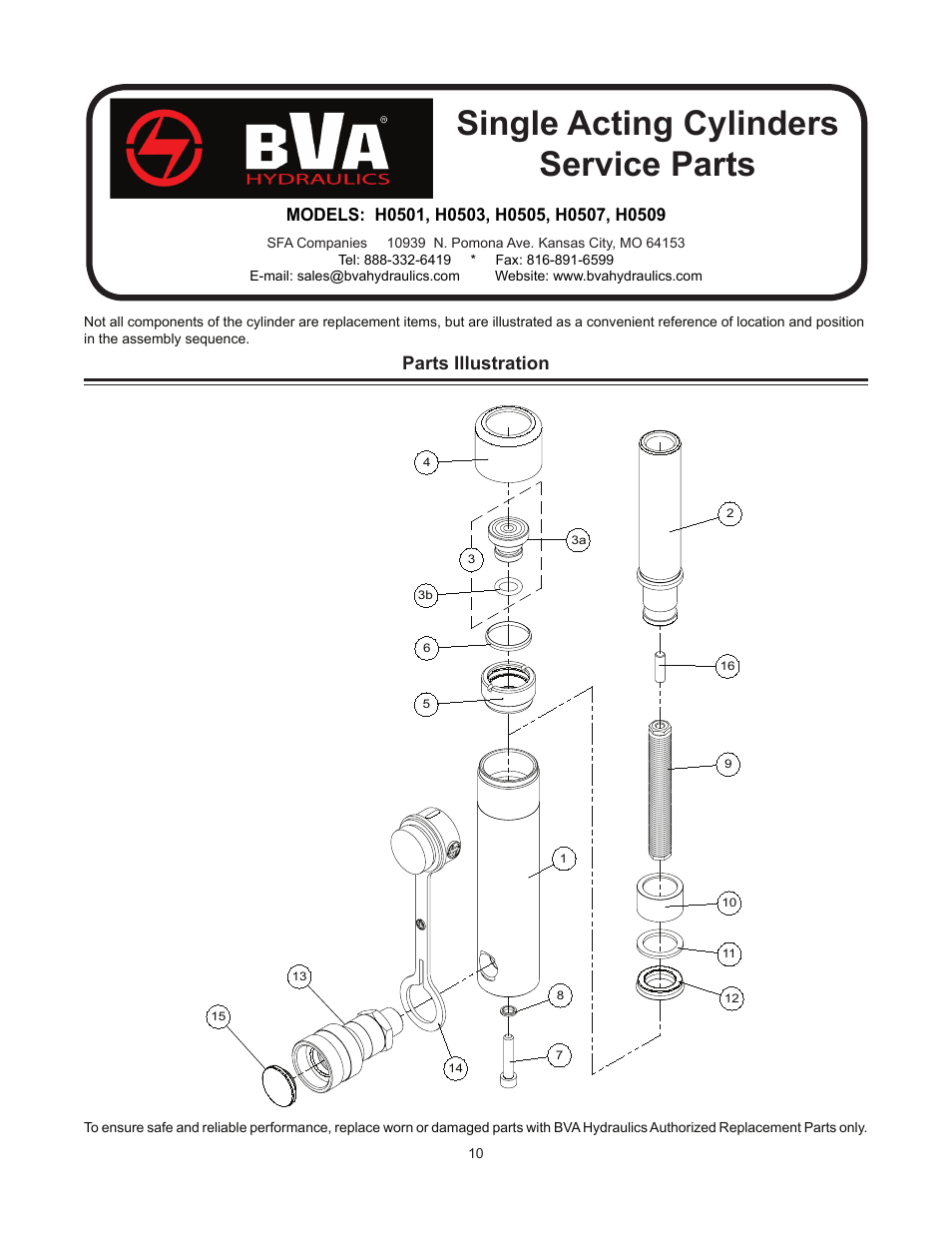 BVA® HYDRAULICS

Single Acting Cylinders Service Parts

MODELS: H0501, H0503, H0505, H0507, H0509

SFA Companies 10939 N. Pomona Ave. Kansas City, MO 64153
Tel: 888-332-6419 * Fax: 816-891-6599
E-mail: sales@bvahydraulics.com Website: www.bvahydraulics.com

Not all components of the cylinder are replacement items, but are illustrated as a convenient reference of location and position in the assembly sequence.

Parts Illustration

4
3a
3
3b
6
5
1
13
15
14
8
7
2
16
9
10
11
12

To ensure safe and reliable performance, replace worn or damaged parts with BVA Hydraulics Authorized Replacement Parts only.

10