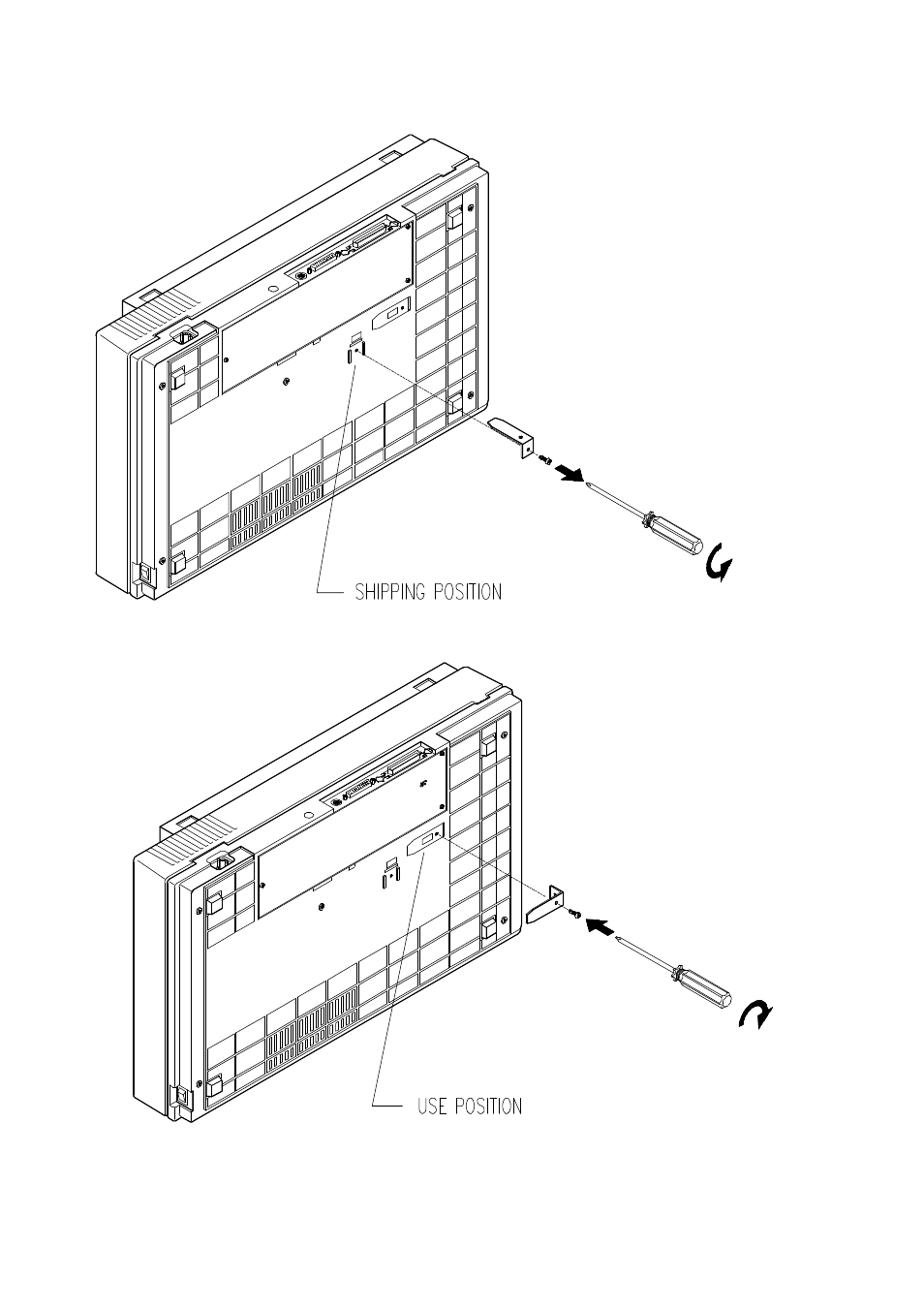 SHIPPING POSITION

USE POSITION