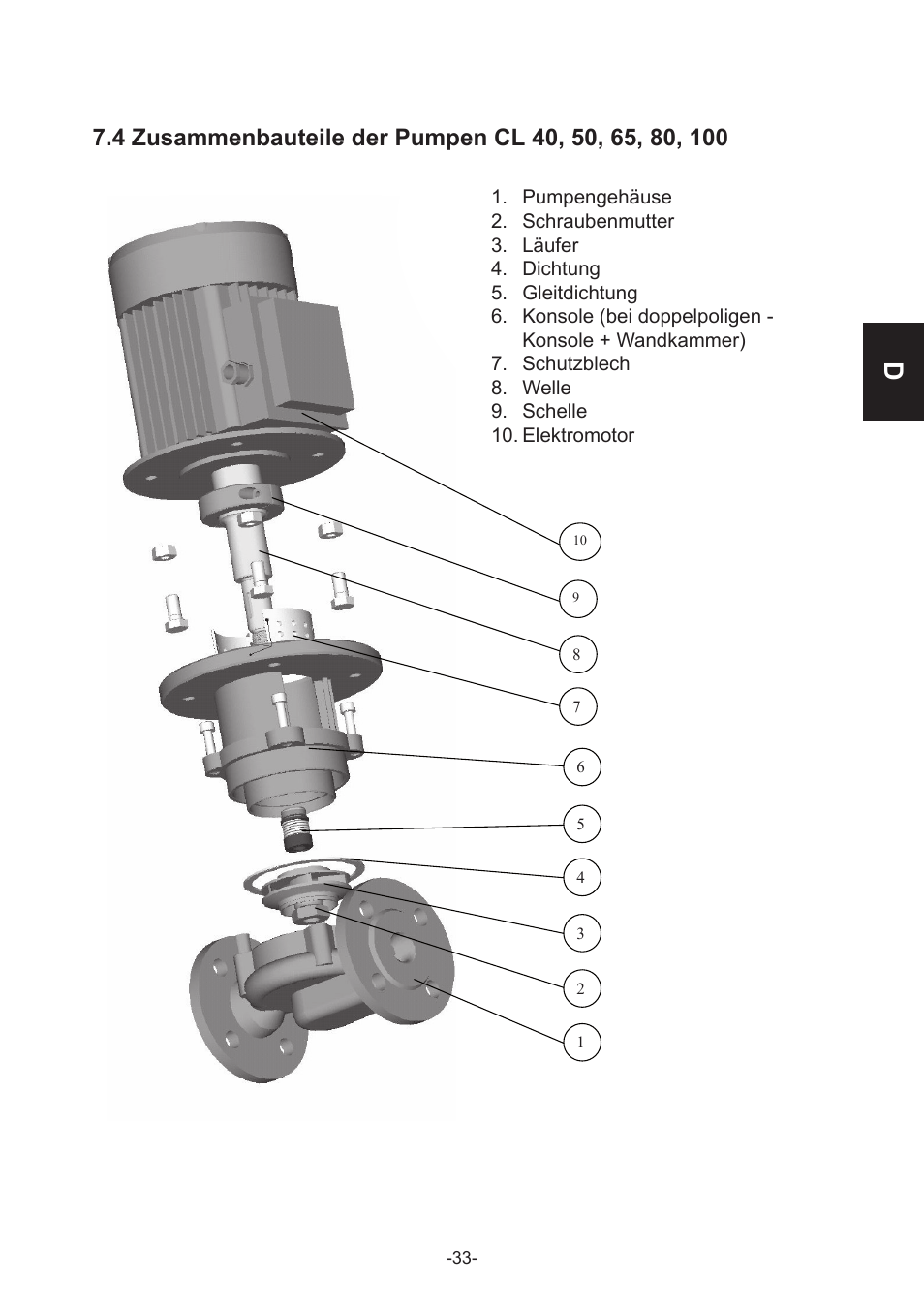 7.4 Zusammenbauteile der Pumpen CL 40, 50, 65, 80, 100

1. Pumpengehäuse
2. Schraubenmutter
3. Läufer
4. Dichtung
5. Gleitdichtung
6. Konsole (bei doppelpoligen - Konsole + Wandkammer)
7. Schutzblech
8. Welle
9. Schelle
10. Elektromotor

D

10
9
8
7
6
5
4
3
2
1

-33-