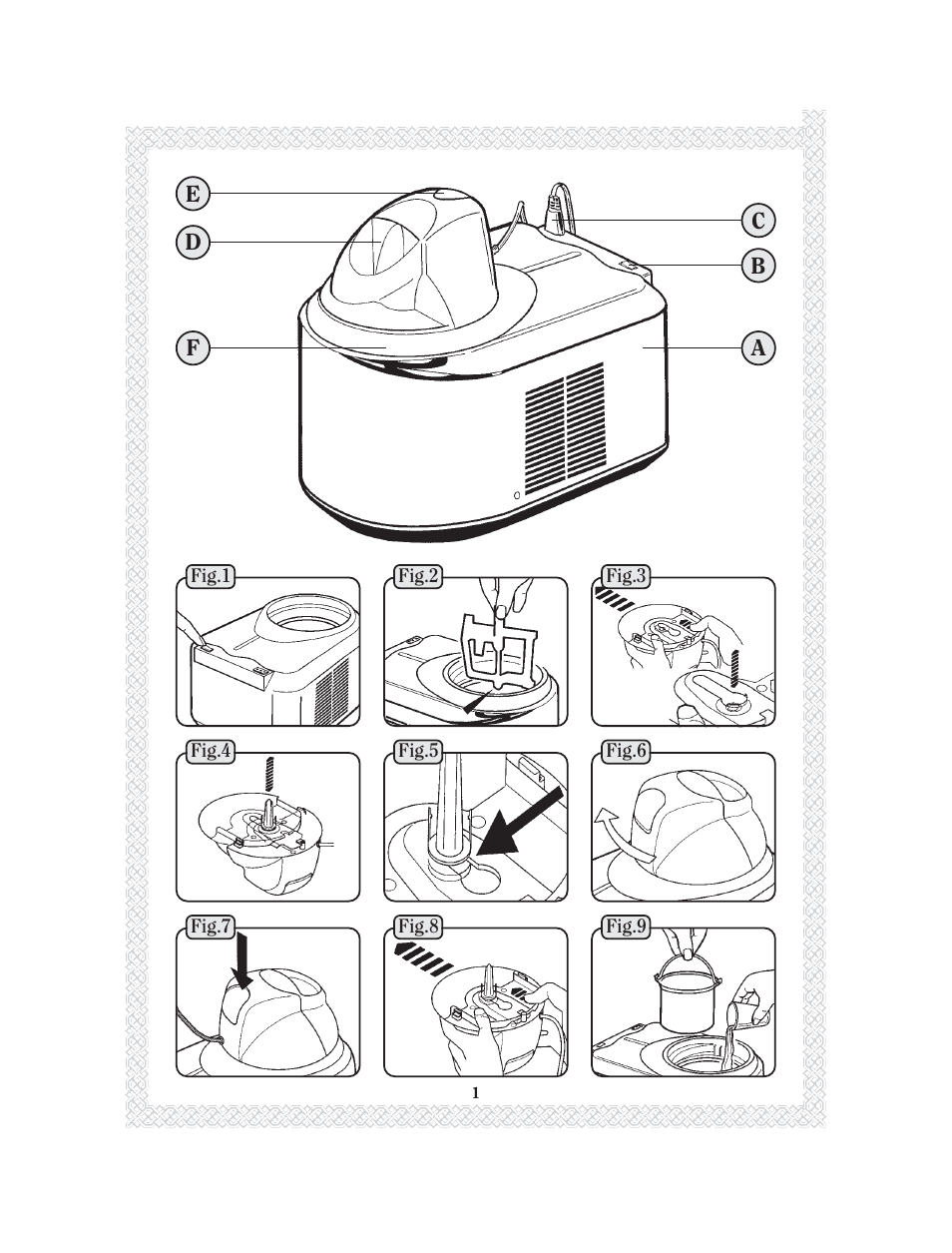 E
D
F
C
B
A

Fig.1
Fig.2
Fig.3
Fig.4
Fig.5
Fig.6
Fig.7
Fig.8
Fig.9

1