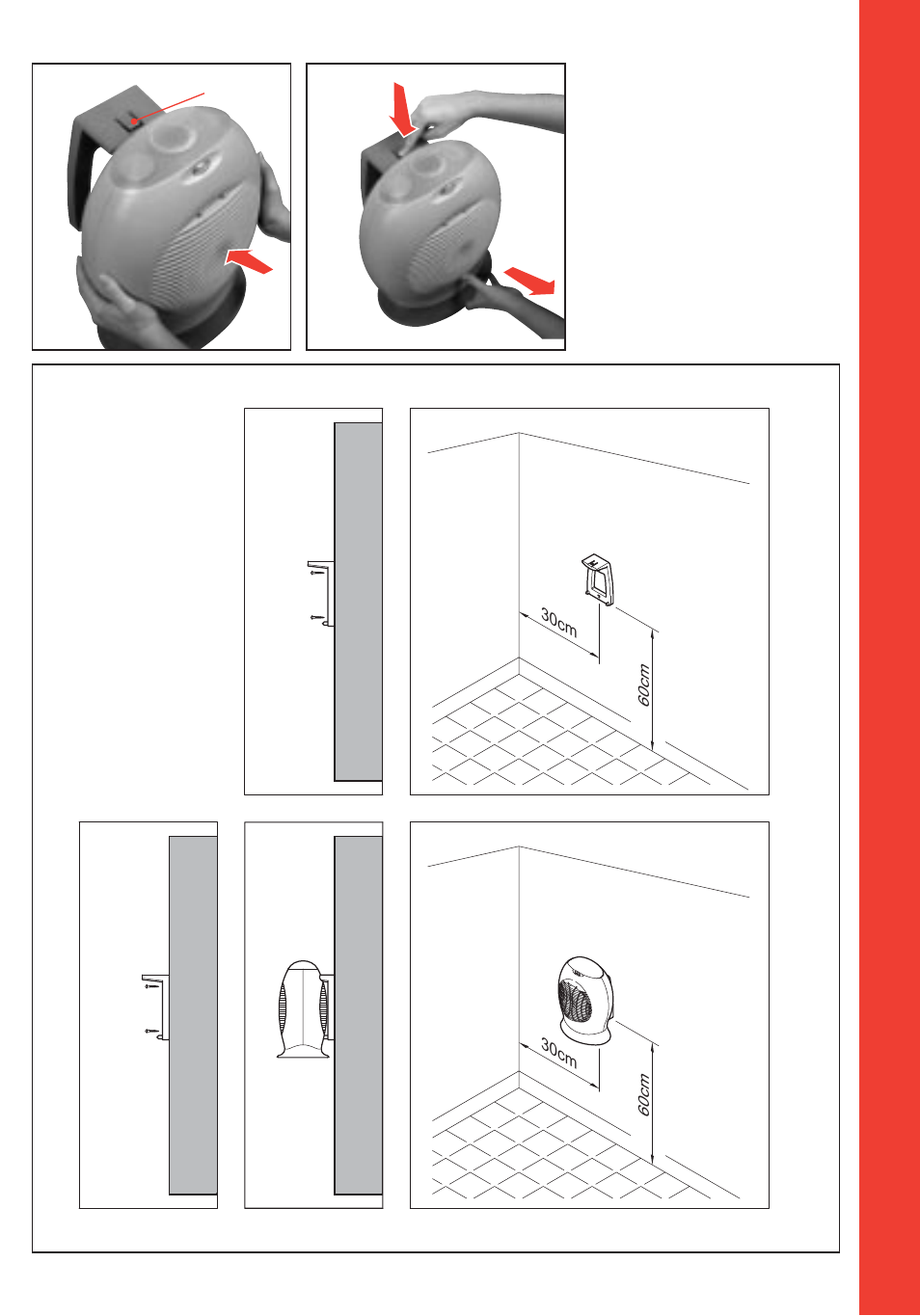 30cm

60cm

30cm

60cm