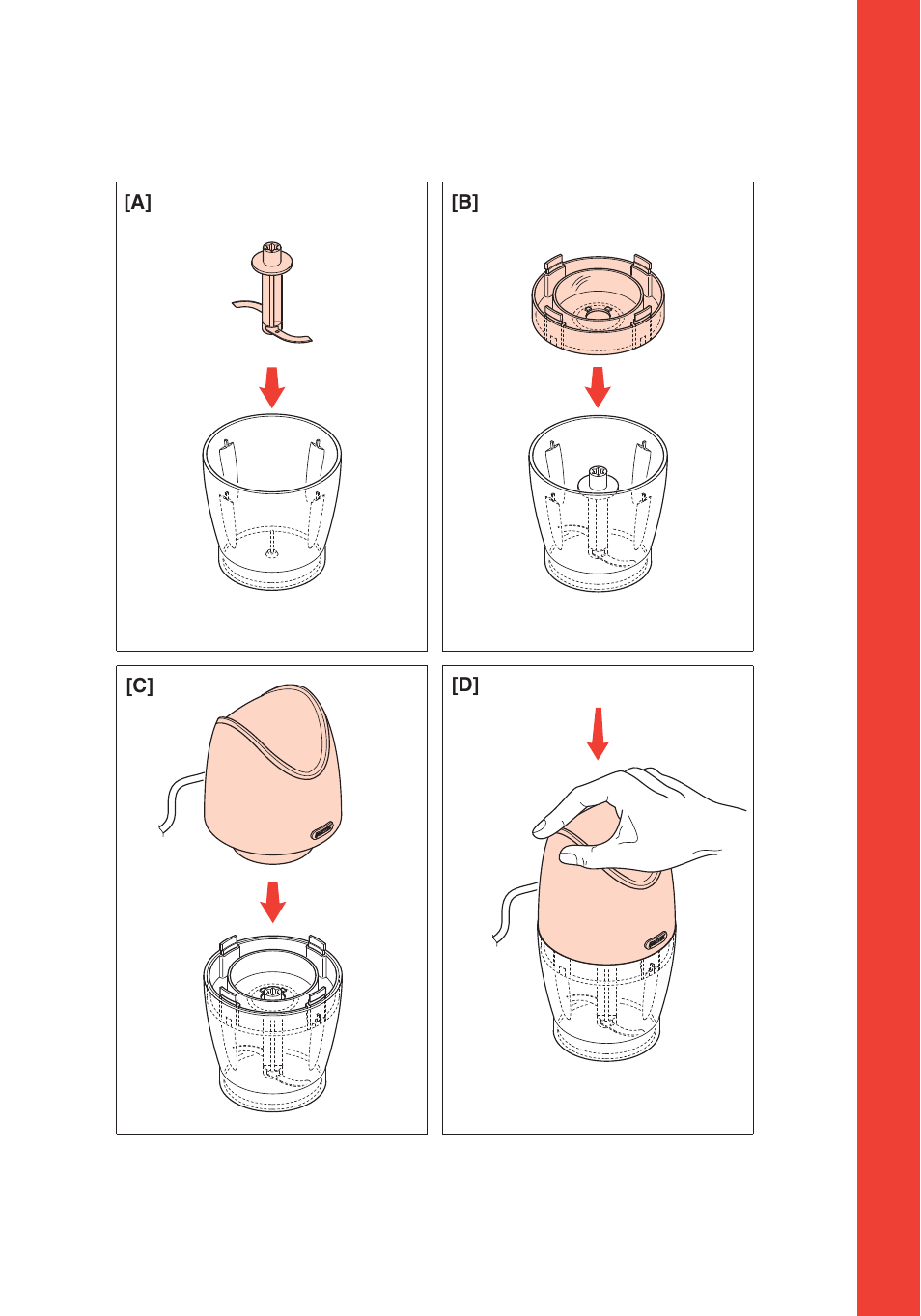 [A]

[B]

[C]

[D]