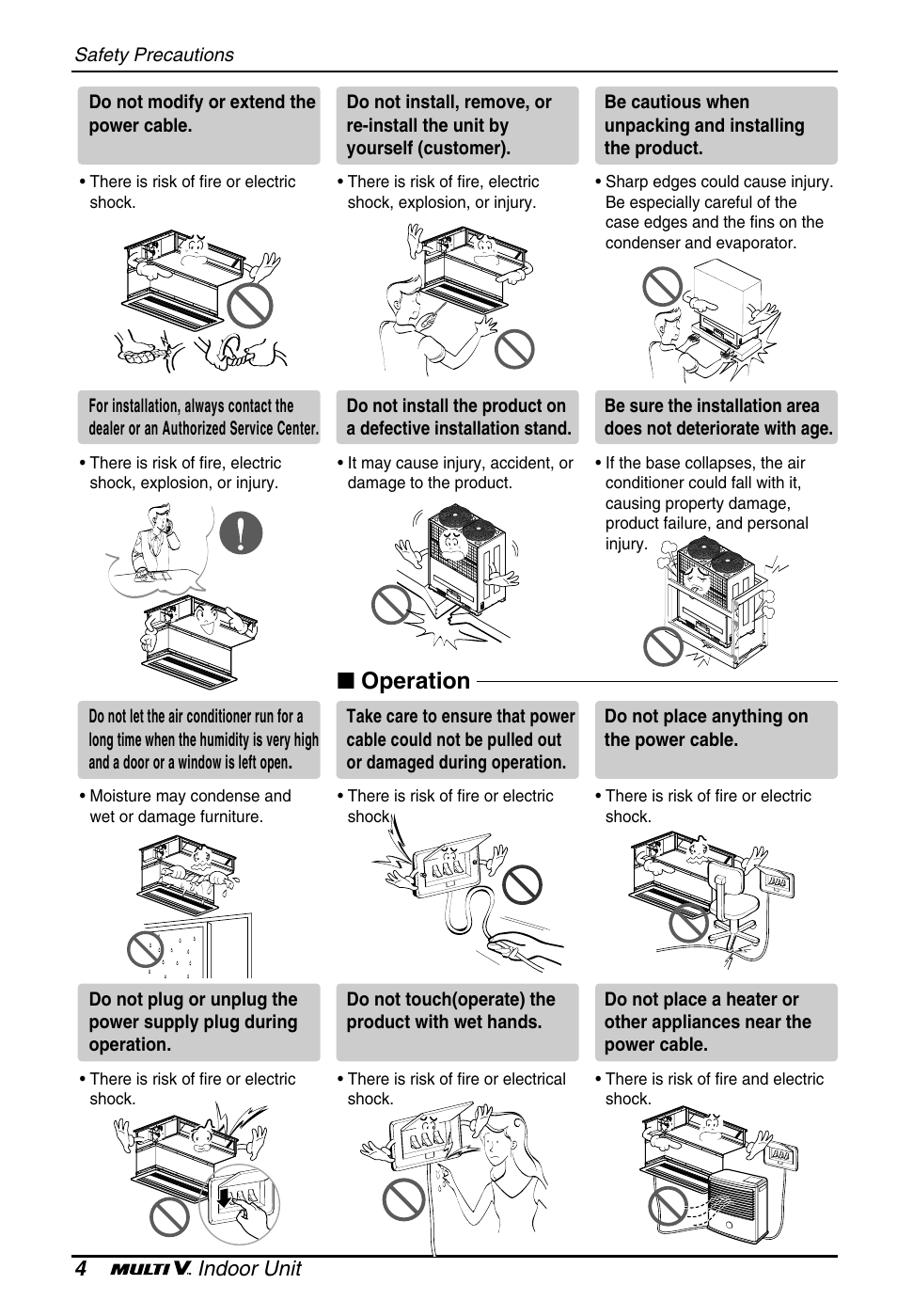 Safety Precautions

Do not modify or extend the power cable.

• There is risk of fire or electric shock.

Do not install, remove, or re-install the unit by yourself (customer).

• There is risk of fire, electric shock, explosion, or injury.

Be cautious when unpacking and installing the product.

• Sharp edges could cause injury. Be especially careful of the case edges and the fins on the condenser and evaporator.

For installation, always contact the dealer or an Authorized Service Center.

• There is risk of fire, electric shock, explosion, or injury.

Do not install the product on a defective installation stand.

• It may cause injury, accident, or damage to the product.

Be sure the installation area does not deteriorate with age.

• If the base collapses, the air conditioner could fall with it, causing property damage, product failure, and personal injury.

■ Operation

Do not let the air conditioner run for a long time when the humidity is very high and a door or a window is left open.

• Moisture may condense and wet or damage furniture.

Take care to ensure that power cable could not be pulled out or damaged during operation.

• There is risk of fire or electric shock.

Do not place anything on the power cable.

• There is risk of fire or electric shock.

Do not plug or unplug the power supply plug during operation.

• There is risk of fire or electric shock.

Do not touch(operate) the product with wet hands.

• There is risk of fire or electrical shock.

Do not place a heater or other appliances near the power cable.

• There is risk of fire and electric shock.

4 MULTI V. Indoor Unit