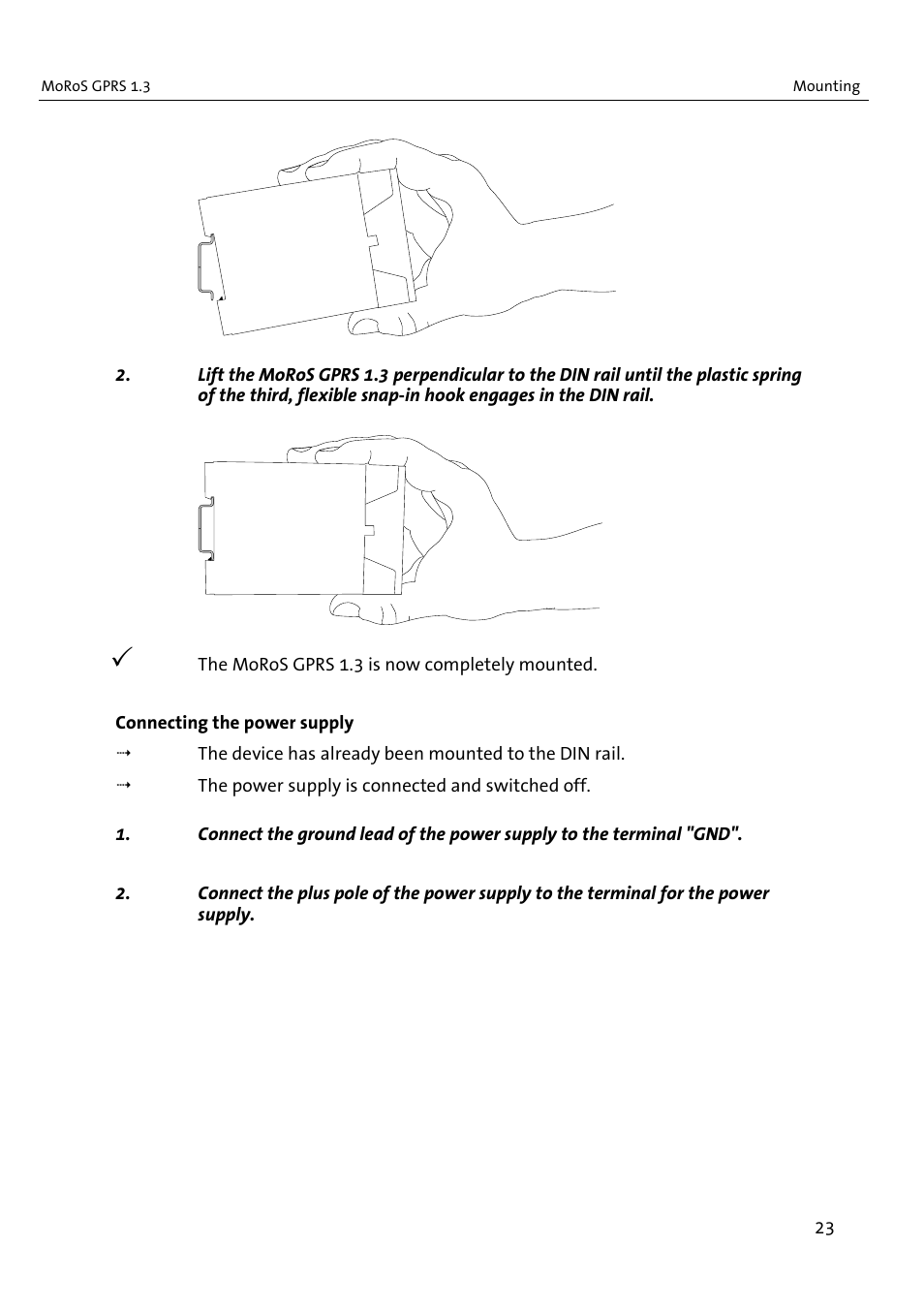 MoRoS GPRS 1.3

Mounting

2. Lift the MoRoS GPRS 1.3 perpendicular to the DIN rail until the plastic spring of the third, flexible snap-in hook engages in the DIN rail.

✓ The MoRoS GPRS 1.3 is now completely mounted.

Connecting the power supply

⇢ The device has already been mounted to the DIN rail.

⇢ The power supply is connected and switched off.

1. Connect the ground lead of the power supply to the terminal "GND".

2. Connect the plus pole of the power supply to the terminal for the power supply.

23