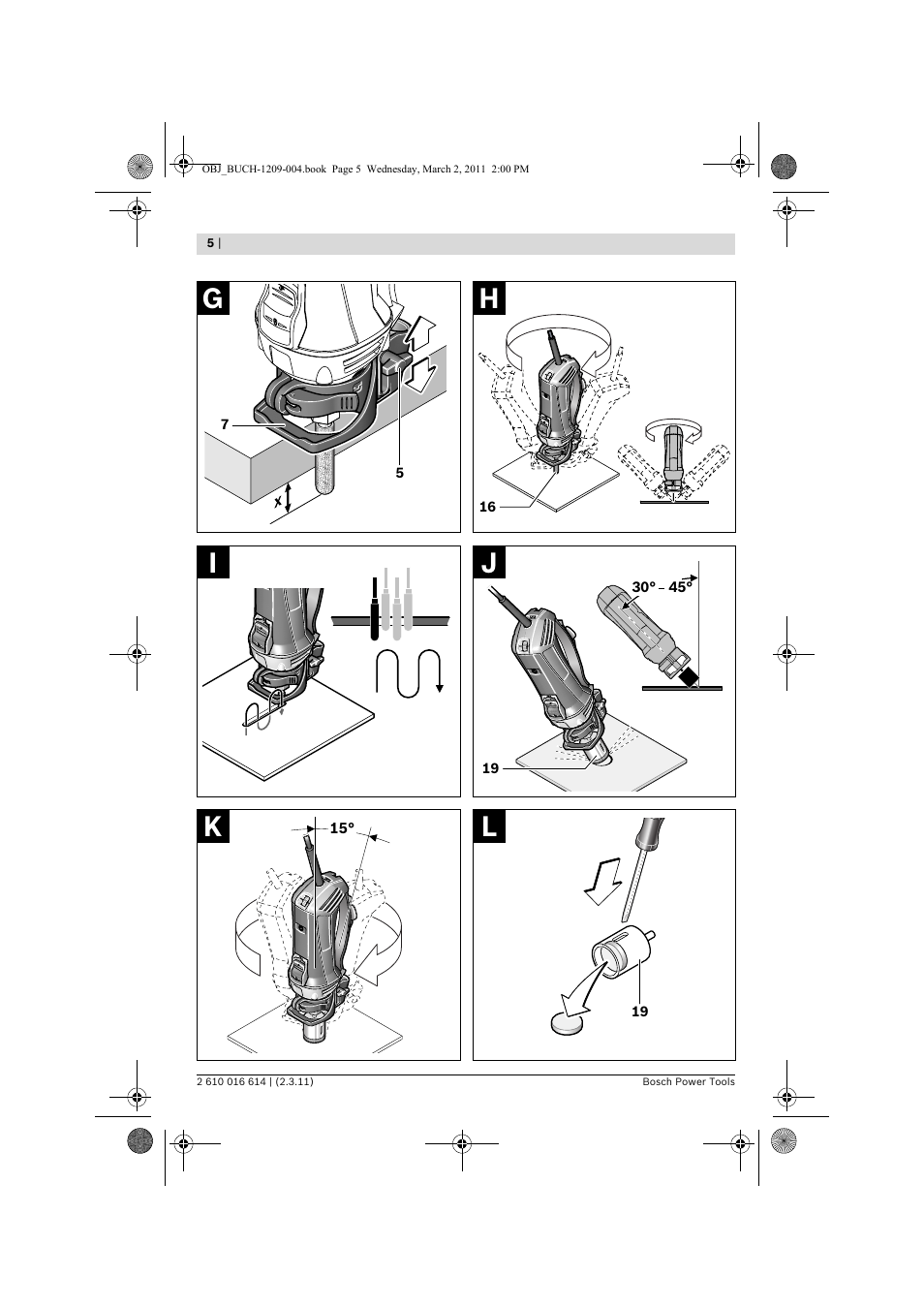 OBJ_BUCH-1209-004.book Page 5 Wednesday, March 2, 2011 2:00 PM

5 |

G

7

5

x

H

16

I

J

30° – 45°

19

K

15°

L

19

2 610 016 614 | (2.3.11)

Bosch Power Tools