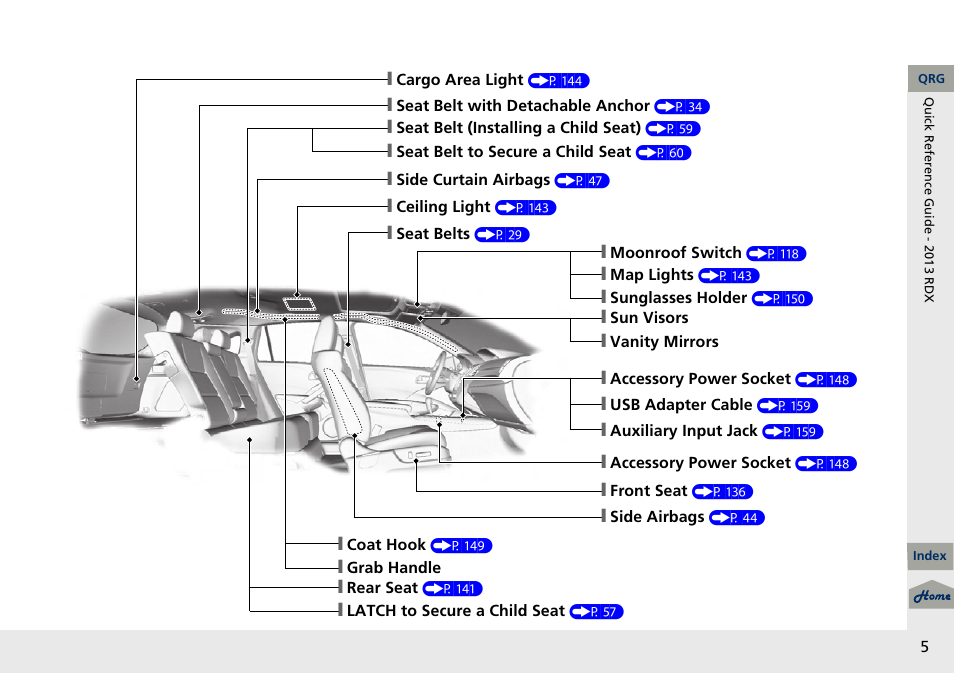 Cargo Area Light P. 144
Seat Belt with Detachable Anchor P. 34
Seat Belt (Installing a Child Seat) P. 59
Seat Belt to Secure a Child Seat P. 60
Side Curtain Airbags P. 47
Ceiling Light P. 143
Seat Belts P. 29
Moonroof Switch P. 118
Map Lights P. 143
Sunglasses Holder P. 150
Sun Visors
Vanity Mirrors
Accessory Power Socket P. 148
USB Adapter Cable P. 159
Auxiliary Input Jack P. 159
Accessory Power Socket P. 148
Front Seat P. 136
Side Airbags P. 44
Coat Hook P. 149
Grab Handle
Rear Seat P. 141
LATCH to Secure a Child Seat P. 57

QRG
Quick Reference Guide - 2013 RDX
Index
Home
5