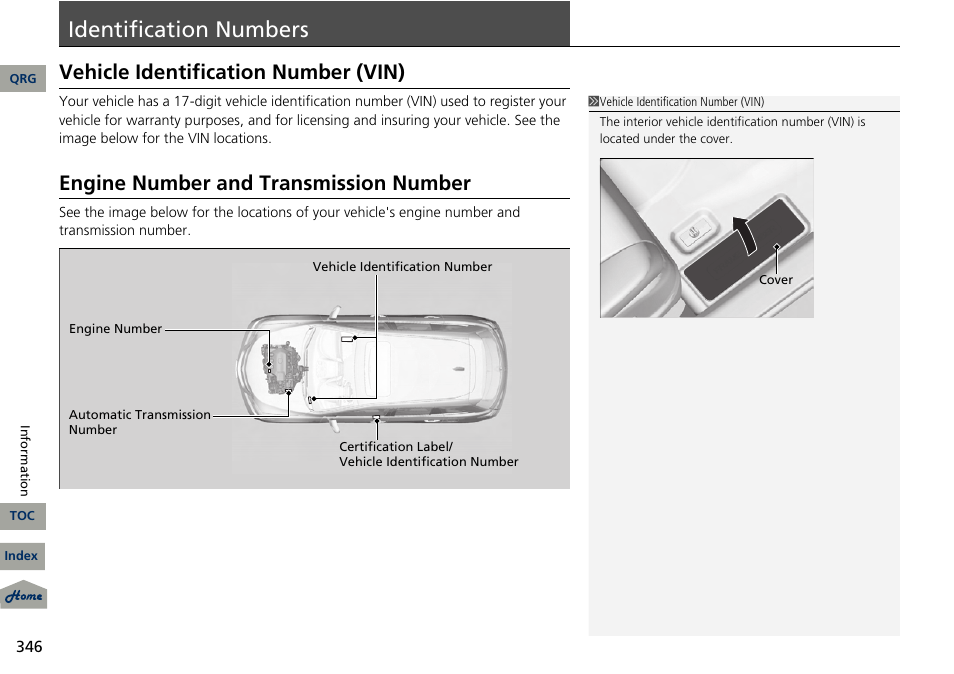 Identification Numbers

QRG

Vehicle Identification Number (VIN)

Your vehicle has a 17-digit vehicle identification number (VIN) used to register your vehicle for warranty purposes, and for licensing and insuring your vehicle. See the image below for the VIN locations.

Engine Number and Transmission Number

See the image below for the locations of your vehicle's engine number and transmission number.

Vehicle Identification Number

Engine Number

Automatic Transmission Number

Certification Label/
Vehicle Identification Number

Vehicle Identification Number (VIN)

The interior vehicle identification number (VIN) is located under the cover.

Cover

Information

TOC

Index

Home

346