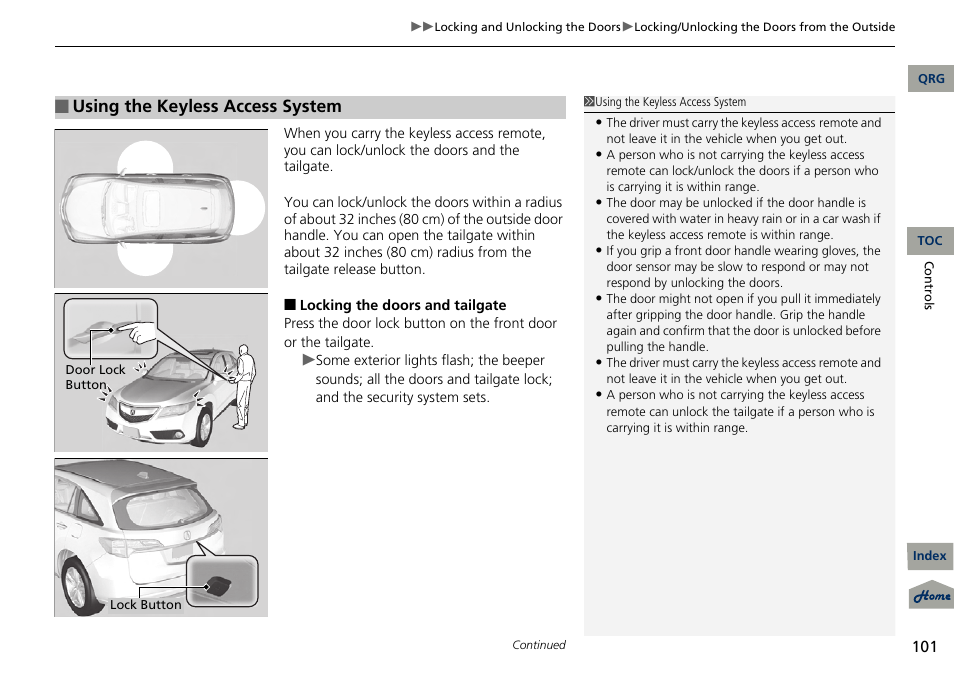 ▶▶Locking and Unlocking the Doors▶Locking/Unlocking the Doors from the Outside

QRG

■ Using the Keyless Access System

When you carry the keyless access remote, you can lock/unlock the doors and the tailgate.

You can lock/unlock the doors within a radius of about 32 inches (80 cm) of the outside door handle. You can open the tailgate within about 32 inches (80 cm) radius from the tailgate release button.

■ Locking the doors and tailgate
Press the door lock button on the front door or the tailgate.
▶Some exterior lights flash; the beeper sounds; all the doors and tailgate lock; and the security system sets.

Door Lock Button

Lock Button

Using the Keyless Access System
• The driver must carry the keyless access remote and not leave it in the vehicle when you get out.
• A person who is not carrying the keyless access remote can lock/unlock the doors if a person who is carrying it is within range.
• The door may be unlocked if the door handle is covered with water in heavy rain or in a car wash if the keyless access remote is within range.
• If you grip a front door handle wearing gloves, the door sensor may be slow to respond or may not respond by unlocking the doors.
• The door might not open if you pull it immediately after gripping the door handle. Grip the handle again and confirm that the door is unlocked before pulling the handle.
• The driver must carry the keyless access remote and not leave it in the vehicle when you get out.
• A person who is not carrying the keyless access remote can unlock the tailgate if a person who is carrying it is within range.

TOC

Controls

Index

Home

Continued

101