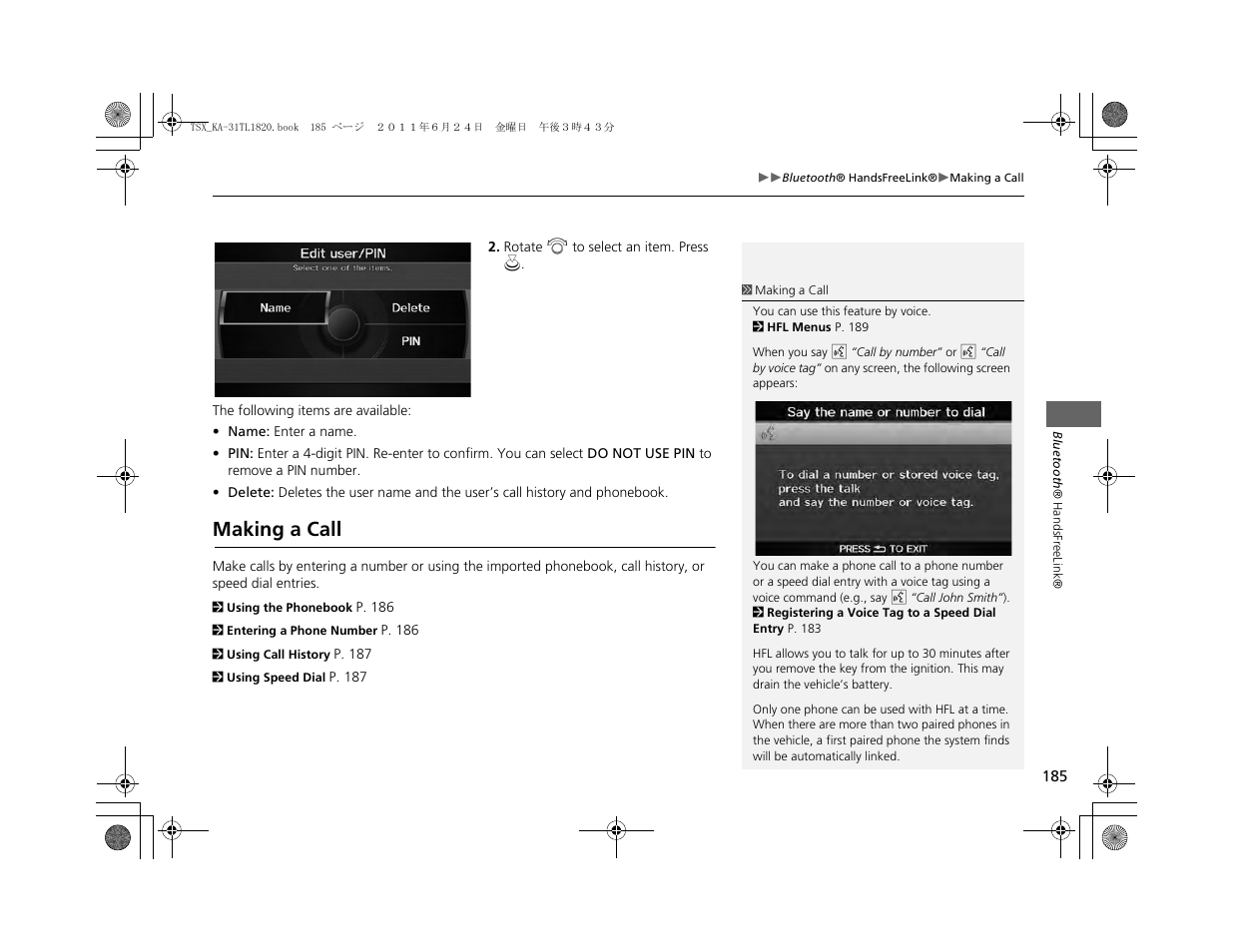 TSX_KA-31TL1820.book 185 ページ ２０１１年６月２４日 金曜日 午後３時４３分

▶▶Bluetooth® HandsFreeLink®▶Making a Call

Edit user/PIN
Select one of the items.
Name
Delete
PIN

2. Rotate to select an item. Press .

The following items are available:

• Name: Enter a name.
• PIN: Enter a 4-digit PIN. Re-enter to confirm. You can select DO NOT USE PIN to remove a PIN number.
• Delete: Deletes the user name and the user's call history and phonebook.

Making a Call

Make calls by entering a number or using the imported phonebook, call history, or speed dial entries.

Using the Phonebook P. 186
Entering a Phone Number P. 186
Using Call History P. 187
Using Speed Dial P. 187

Making a Call

You can use this feature by voice.
HFL Menus P. 189

When you say "Call by number" or "Call by voice tag" on any screen, the following screen appears:

Say the name or number to dial
To dial a number or stored voice tag, press the talk and say the number or voice tag.
PRESS TO EXIT

You can make a phone call to a phone number or a speed dial entry with a voice tag using a voice command (e.g., say "Call John Smith").
Registering a Voice Tag to a Speed Dial Entry P. 183

HFL allows you to talk for up to 30 minutes after you remove the key from the ignition. This may drain the vehicle's battery.

Only one phone can be used with HFL at a time. When there are more than two paired phones in the vehicle, a first paired phone the system finds will be automatically linked.

Bluetooth® HandsFreeLink®

185