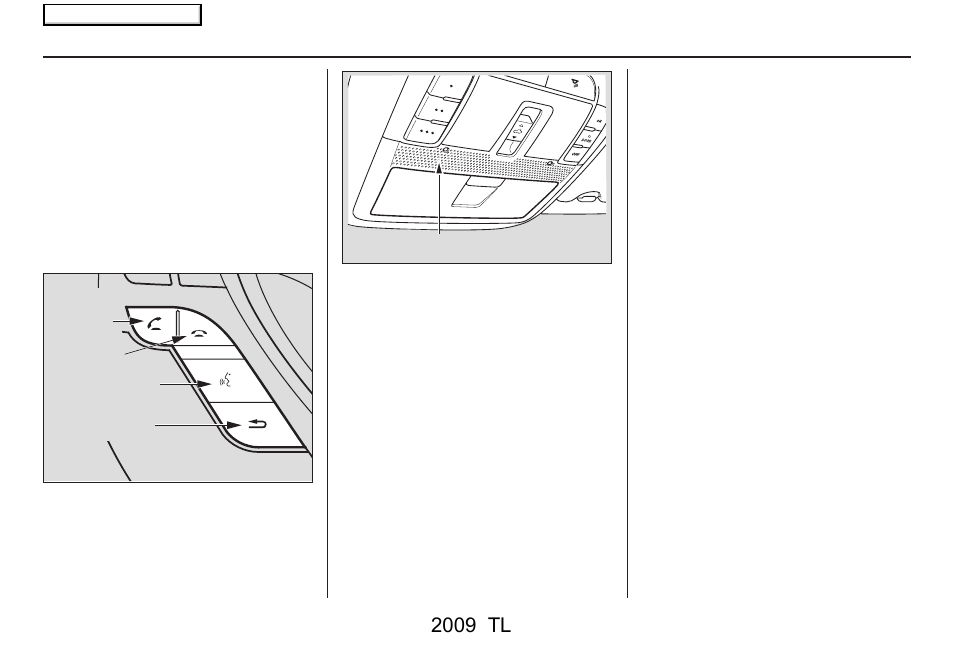 2009 TL