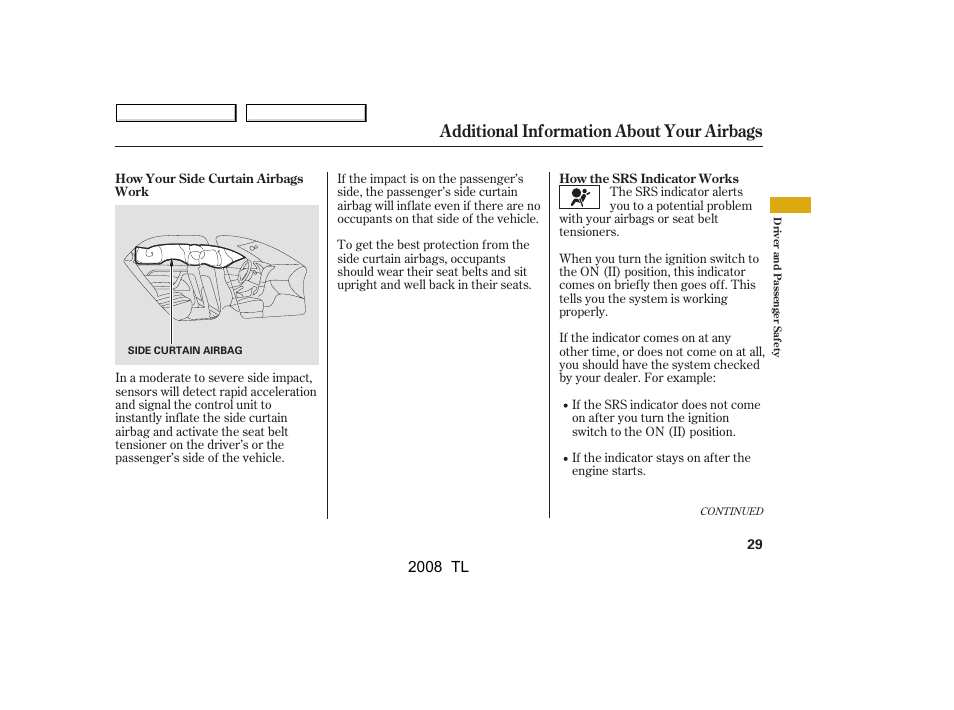 Additional Information About Your Airbags

How Your Side Curtain Airbags Work

SIDE CURTAIN AIRBAG

In a moderate to severe side impact, sensors will detect rapid acceleration and signal the control unit to instantly inflate the side curtain airbag and activate the seat belt tensioner on the driver's or the passenger's side of the vehicle.

If the impact is on the passenger's side, the passenger's side curtain airbag will inflate even if there are no occupants on that side of the vehicle.

To get the best protection from the side curtain airbags, occupants should wear their seat belts and sit upright and well back in their seats.

How the SRS Indicator Works

The SRS indicator alerts you to a potential problem with your airbags or seat belt tensioners.

When you turn the ignition switch to the ON (II) position, this indicator comes on briefly then goes off. This tells you the system is working properly.

If the indicator comes on at any other time, or does not come on at all, you should have the system checked by your dealer. For example:

• If the SRS indicator does not come on after you turn the ignition switch to the ON (II) position.

• If the indicator stays on after the engine starts.

CONTINUED

Driver and Passenger Safety

29

2008 TL