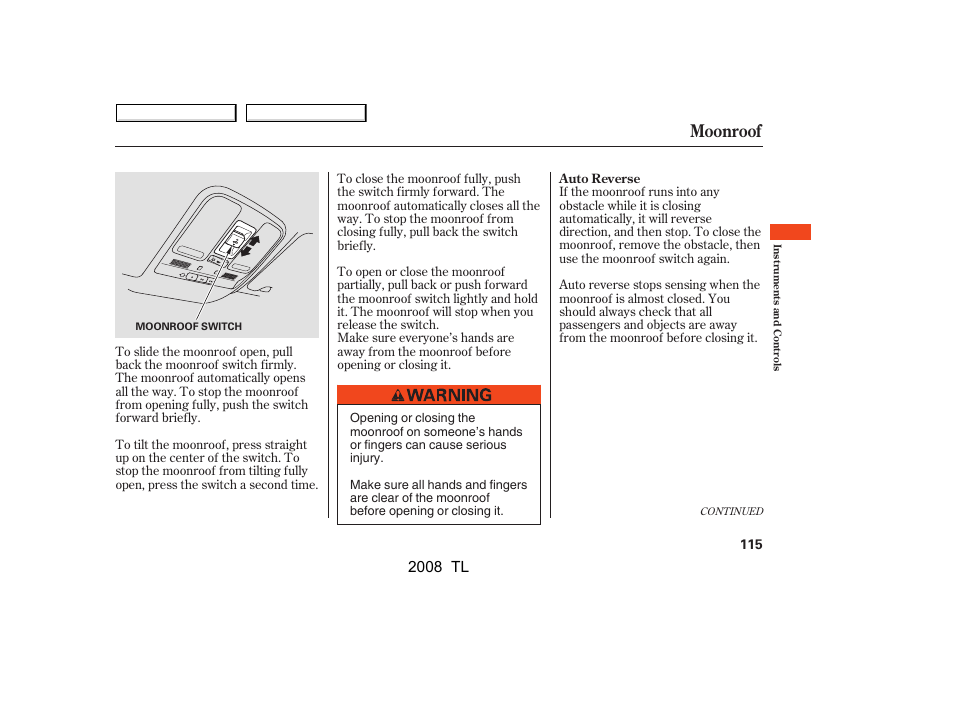 Moonroof

MOONROOF SWITCH

To slide the moonroof open, pull back the moonroof switch firmly. The moonroof automatically opens all the way. To stop the moonroof from opening fully, push the switch forward briefly.

To tilt the moonroof, press straight up on the center of the switch. To stop the moonroof from tilting fully open, press the switch a second time.

To close the moonroof fully, push the switch firmly forward. The moonroof automatically closes all the way. To stop the moonroof from closing fully, pull back the switch briefly.

To open or close the moonroof partially, pull back or push forward the moonroof switch lightly and hold it. The moonroof will stop when you release the switch.
Make sure everyone's hands are away from the moonroof before opening or closing it.

WARNING

Opening or closing the moonroof on someone's hands or fingers can cause serious injury.

Make sure all hands and fingers are clear of the moonroof before opening or closing it.

Auto Reverse
If the moonroof runs into any obstacle while it is closing automatically, it will reverse direction, and then stop. To close the moonroof, remove the obstacle, then use the moonroof switch again.

Auto reverse stops sensing when the moonroof is almost closed. You should always check that all passengers and objects are away from the moonroof before closing it.

Instruments and Controls

CONTINUED

115

2008 TL