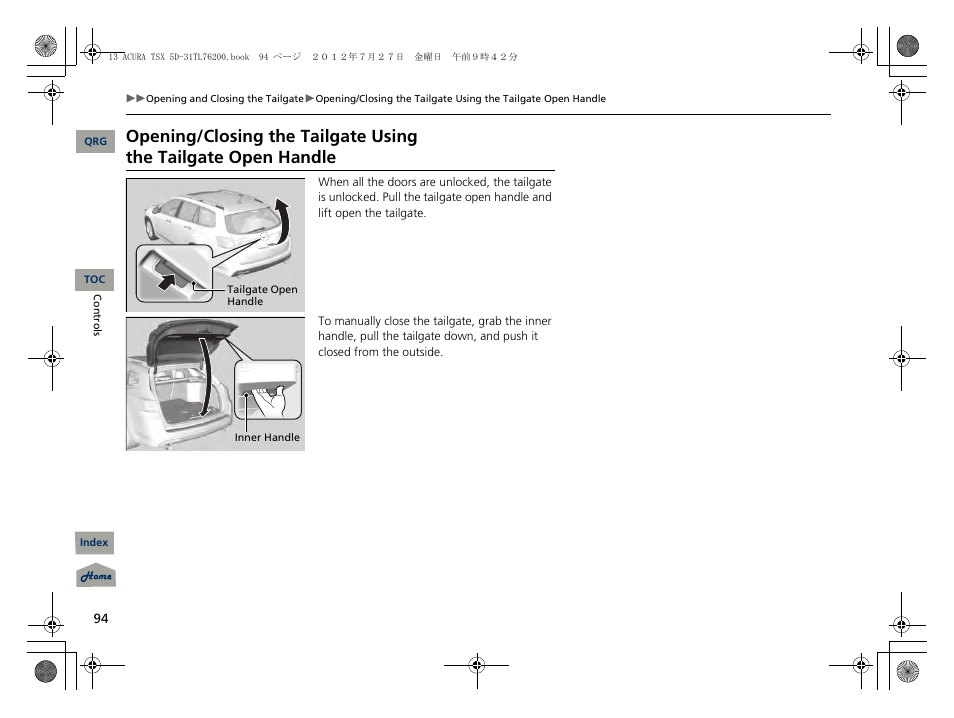 13 ACURA TSX 5D-31TL76200.book 94 ページ ２０１２年７月２７日 金曜日 午前９時４２分

▶▶Opening and Closing the Tailgate▶Opening/Closing the Tailgate Using the Tailgate Open Handle

QRG

Opening/Closing the Tailgate Using the Tailgate Open Handle

When all the doors are unlocked, the tailgate is unlocked. Pull the tailgate open handle and lift open the tailgate.

Tailgate Open Handle

TOC

Controls

To manually close the tailgate, grab the inner handle, pull the tailgate down, and push it closed from the outside.

Inner Handle

Index

Home

94