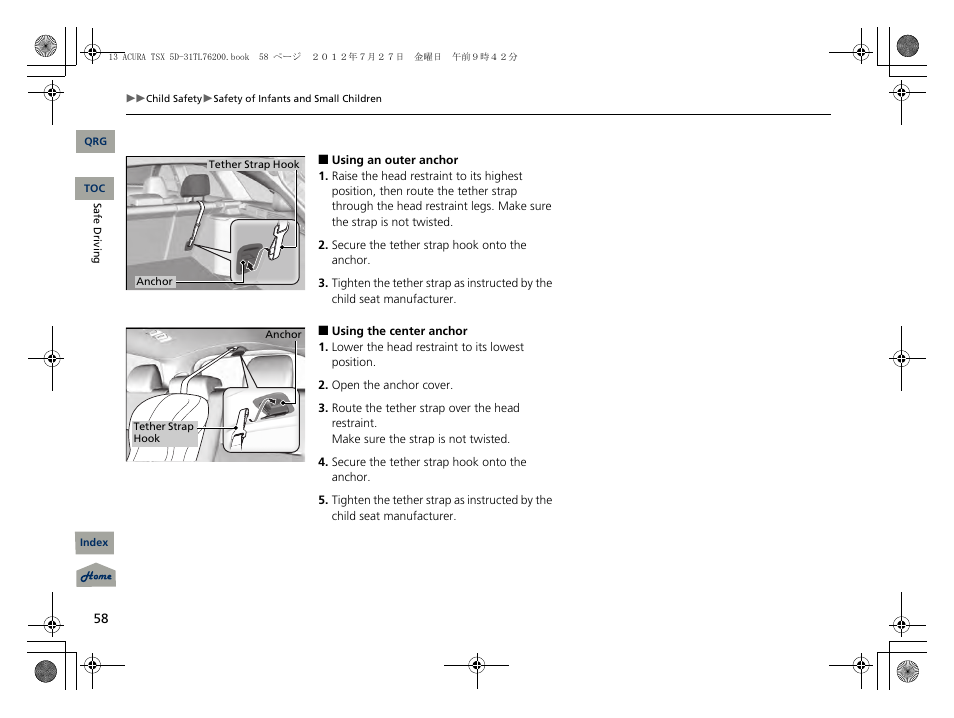 13 ACURA TSX 5D-31TL76200.book 58 ページ ２０１２年７月２７日 金曜日 午前９時４２分

▶▶Child Safety▶Safety of Infants and Small Children

QRG

TOC

Safe Driving

Tether Strap Hook

Anchor

■ Using an outer anchor
1. Raise the head restraint to its highest position, then route the tether strap through the head restraint legs. Make sure the strap is not twisted.
2. Secure the tether strap hook onto the anchor.
3. Tighten the tether strap as instructed by the child seat manufacturer.

Anchor

Tether Strap Hook

■ Using the center anchor
1. Lower the head restraint to its lowest position.
2. Open the anchor cover.
3. Route the tether strap over the head restraint.
Make sure the strap is not twisted.
4. Secure the tether strap hook onto the anchor.
5. Tighten the tether strap as instructed by the child seat manufacturer.

Index

Home

58