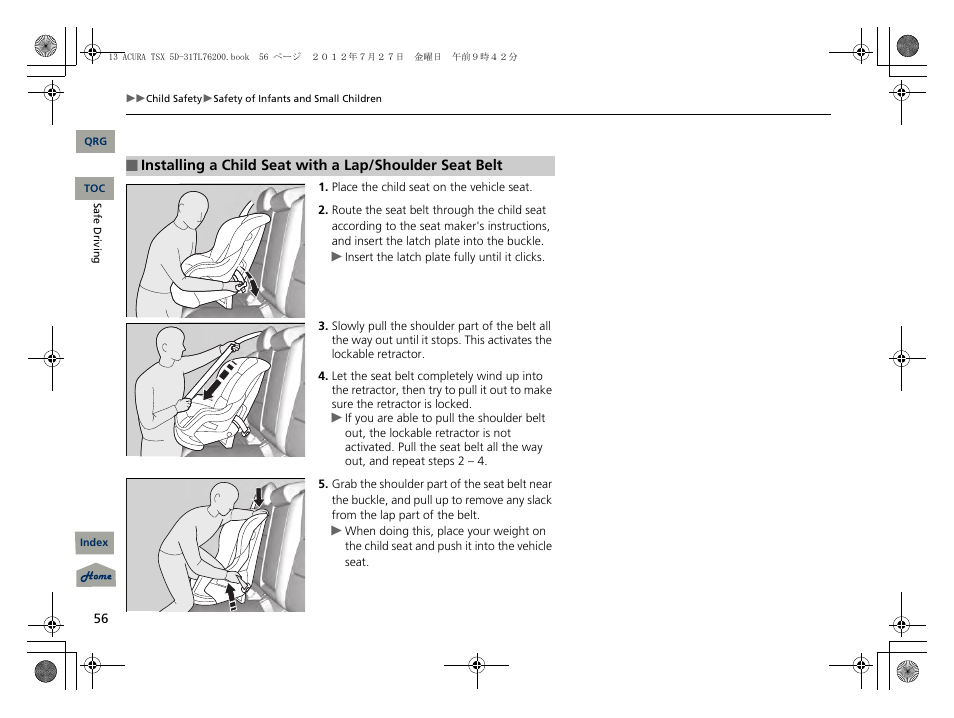 13 ACURA TSX 5D-31TL76200.book 56 ページ ２０１２年７月２７日 金曜日 午前９時４２分

▶▶Child Safety▶Safety of Infants and Small Children

QRG

TOC

Safe Driving

■ Installing a Child Seat with a Lap/Shoulder Seat Belt

1. Place the child seat on the vehicle seat.

2. Route the seat belt through the child seat according to the seat maker's instructions, and insert the latch plate into the buckle.
▶ Insert the latch plate fully until it clicks.

3. Slowly pull the shoulder part of the belt all the way out until it stops. This activates the lockable retractor.

4. Let the seat belt completely wind up into the retractor, then try to pull it out to make sure the retractor is locked.
▶ If you are able to pull the shoulder belt out, the lockable retractor is not activated. Pull the seat belt all the way out, and repeat steps 2 – 4.

5. Grab the shoulder part of the seat belt near the buckle, and pull up to remove any slack from the lap part of the belt.
▶ When doing this, place your weight on the child seat and push it into the vehicle seat.

Index

Home

56