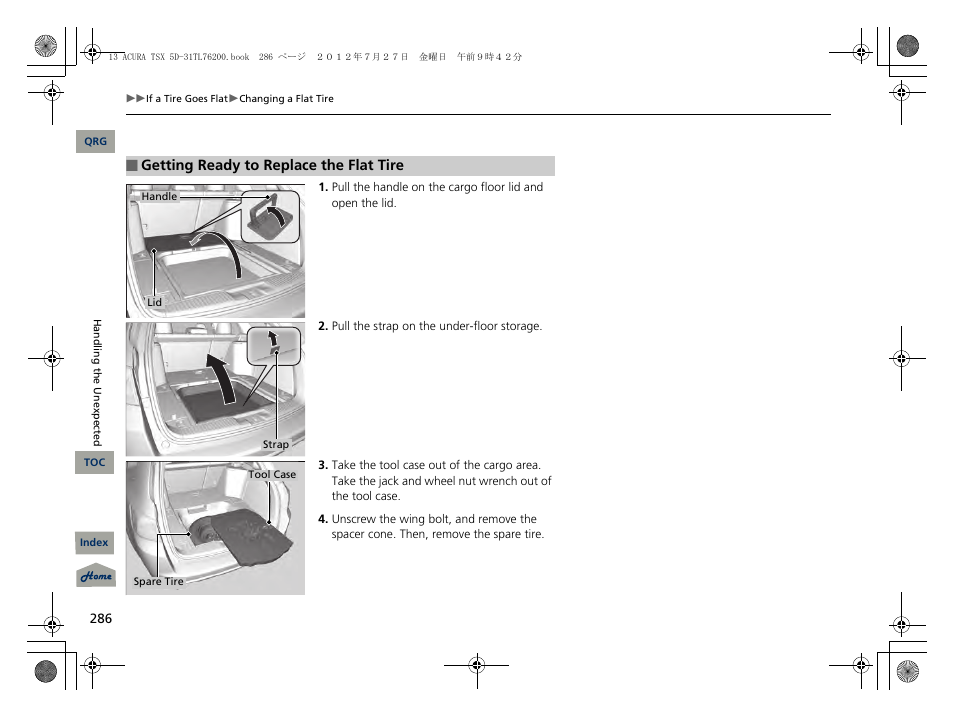 13 ACURA TSX 5D-31TL76200.book 286 ページ ２０１２年７月２７日 金曜日 午前９時４２分

▶▶If a Tire Goes Flat▶Changing a Flat Tire

QRG

■ Getting Ready to Replace the Flat Tire

Handle

Lid

1. Pull the handle on the cargo floor lid and open the lid.

Strap

2. Pull the strap on the under-floor storage.

Tool Case

Spare Tire

3. Take the tool case out of the cargo area. Take the jack and wheel nut wrench out of the tool case.

4. Unscrew the wing bolt, and remove the spacer cone. Then, remove the spare tire.

Handling the Unexpected

TOC

Index

Home

286