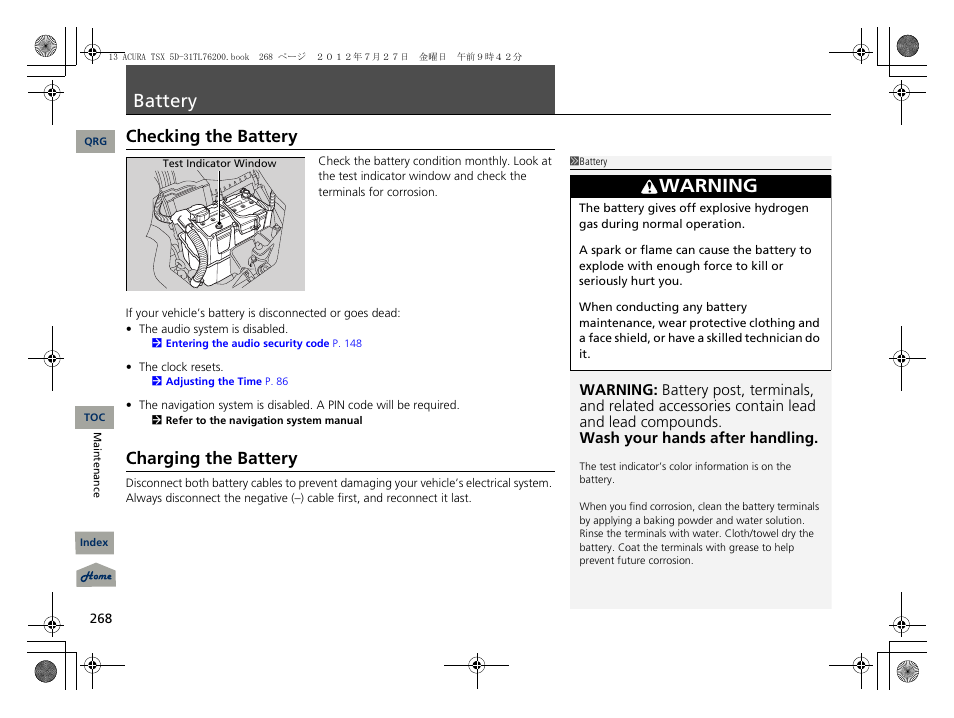 13 ACURA TSX 5D-31TL76200.book 268 ページ ２０１２年７月２７日 金曜日 午前９時４２分

Battery

QRG

Checking the Battery

Test Indicator Window

Check the battery condition monthly. Look at the test indicator window and check the terminals for corrosion.

If your vehicle's battery is disconnected or goes dead:

• The audio system is disabled.
Entering the audio security code P. 148

• The clock resets.
Adjusting the Time P. 86

• The navigation system is disabled. A PIN code will be required.
Refer to the navigation system manual

TOC

Maintenance

Charging the Battery

Disconnect both battery cables to prevent damaging your vehicle's electrical system. Always disconnect the negative (–) cable first, and reconnect it last.

Index

Home

268

Battery

WARNING

The battery gives off explosive hydrogen gas during normal operation.

A spark or flame can cause the battery to explode with enough force to kill or seriously hurt you.

When conducting any battery maintenance, wear protective clothing and a face shield, or have a skilled technician do it.

WARNING: Battery post, terminals, and related accessories contain lead and lead compounds.
Wash your hands after handling.

The test indicator's color information is on the battery.

When you find corrosion, clean the battery terminals by applying a baking powder and water solution. Rinse the terminals with water. Cloth/towel dry the battery. Coat the terminals with grease to help prevent future corrosion.