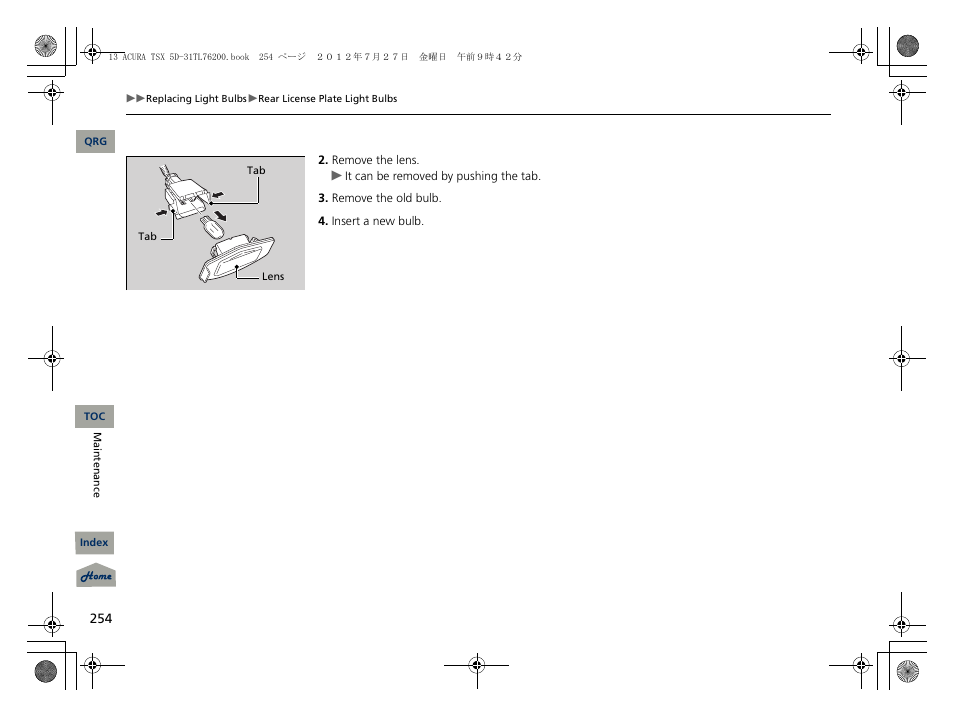 13 ACURA TSX 5D-31TL76200.book 254 ページ ２０１２年７月２７日 金曜日 午前９時４２分

▶▶Replacing Light Bulbs▶Rear License Plate Light Bulbs

QRG

Tab

Tab

Lens

**2.** Remove the lens.
▶ It can be removed by pushing the tab.

**3.** Remove the old bulb.

**4.** Insert a new bulb.

TOC

Maintenance

Index

Home

254