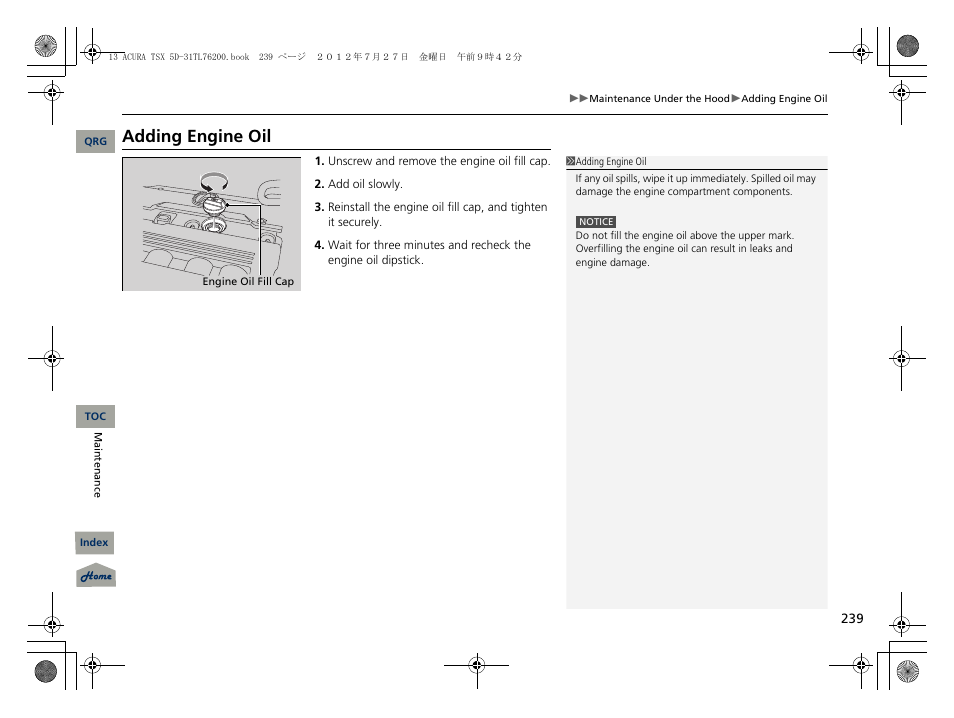 13 ACURA TSX 5D-31TL76200.book 239 ページ ２０１２年７月２７日 金曜日 午前９時４２分

▶▶Maintenance Under the Hood▶Adding Engine Oil

QRG

Adding Engine Oil

Engine Oil Fill Cap

1. Unscrew and remove the engine oil fill cap.

2. Add oil slowly.

3. Reinstall the engine oil fill cap, and tighten it securely.

4. Wait for three minutes and recheck the engine oil dipstick.

Adding Engine Oil

If any oil spills, wipe it up immediately. Spilled oil may damage the engine compartment components.

NOTICE
Do not fill the engine oil above the upper mark. Overfilling the engine oil can result in leaks and engine damage.

TOC

Maintenance

Index

Home

239