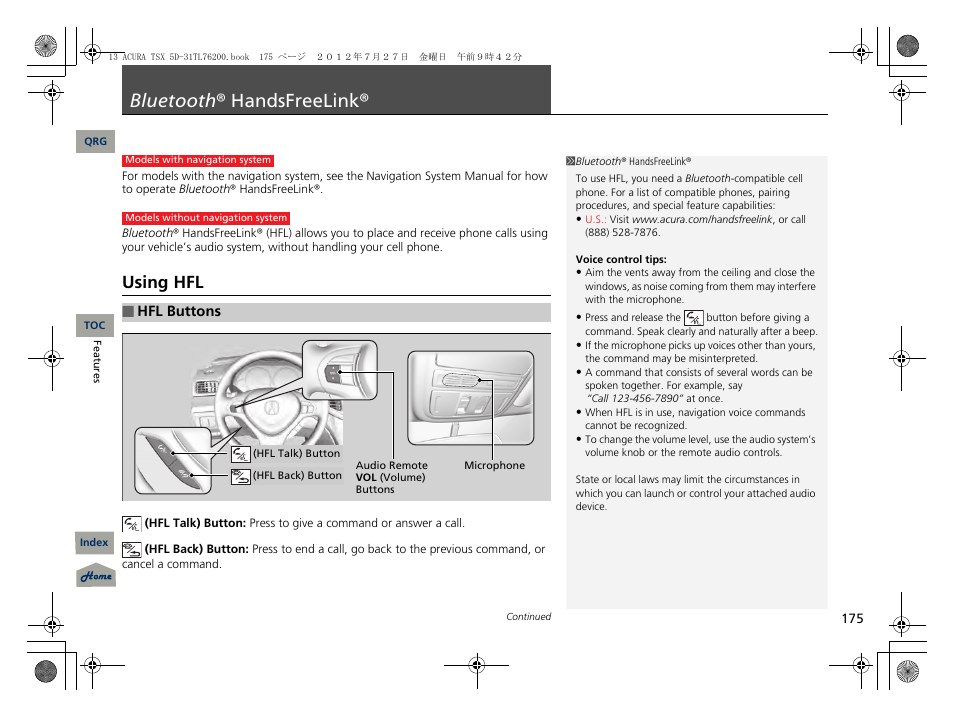 13 ACURA TSX 5D-31TL76200.book 175 ページ ２０１２年７月２７日 金曜日 午前９時４２分

Bluetooth® HandsFreeLink®

QRG

Models with navigation system

For models with the navigation system, see the Navigation System Manual for how to operate Bluetooth® HandsFreeLink®.

Models without navigation system

Bluetooth® HandsFreeLink® (HFL) allows you to place and receive phone calls using your vehicle's audio system, without handling your cell phone.

Using HFL

HFL Buttons

TOC

Features

(HFL Talk) Button
(HFL Back) Button
Audio Remote VOL (Volume) Buttons
Microphone

(HFL Talk) Button: Press to give a command or answer a call.

(HFL Back) Button: Press to end a call, go back to the previous command, or cancel a command.

Index

Home

Bluetooth® HandsFreeLink®

To use HFL, you need a Bluetooth-compatible cell phone. For a list of compatible phones, pairing procedures, and special feature capabilities:
• U.S.: Visit www.acura.com/handsfreelink, or call (888) 528-7876.

Voice control tips:
• Aim the vents away from the ceiling and close the windows, as noise coming from them may interfere with the microphone.
• Press and release the button before giving a command. Speak clearly and naturally after a beep.
• If the microphone picks up voices other than yours, the command may be misinterpreted.
• A command that consists of several words can be spoken together. For example, say "Call 123-456-7890" at once.
• When HFL is in use, navigation voice commands cannot be recognized.
• To change the volume level, use the audio system's volume knob or the remote audio controls.

State or local laws may limit the circumstances in which you can launch or control your attached audio device.

Continued

175