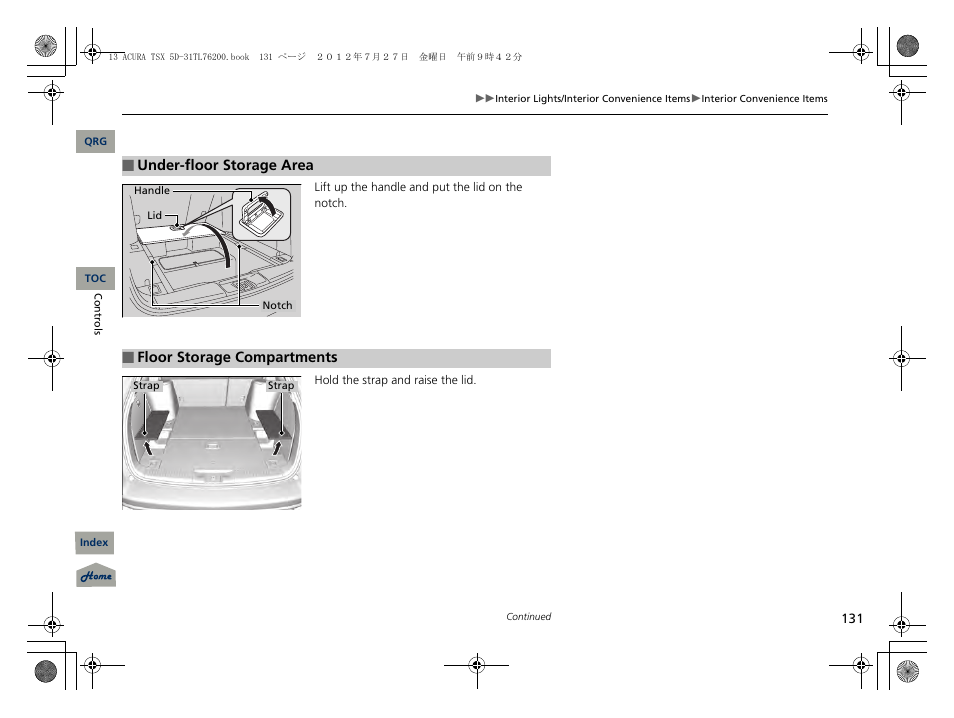 13 ACURA TSX 5D-31TL76200.book 131 ページ ２０１２年７月２７日 金曜日 午前９時４２分

▶▶Interior Lights/Interior Convenience Items▶Interior Convenience Items

QRG

■ Under-floor Storage Area

Handle
Lid
Notch

Lift up the handle and put the lid on the notch.

TOC

Controls

■ Floor Storage Compartments

Strap
Strap

Hold the strap and raise the lid.

Index

Home

Continued

131