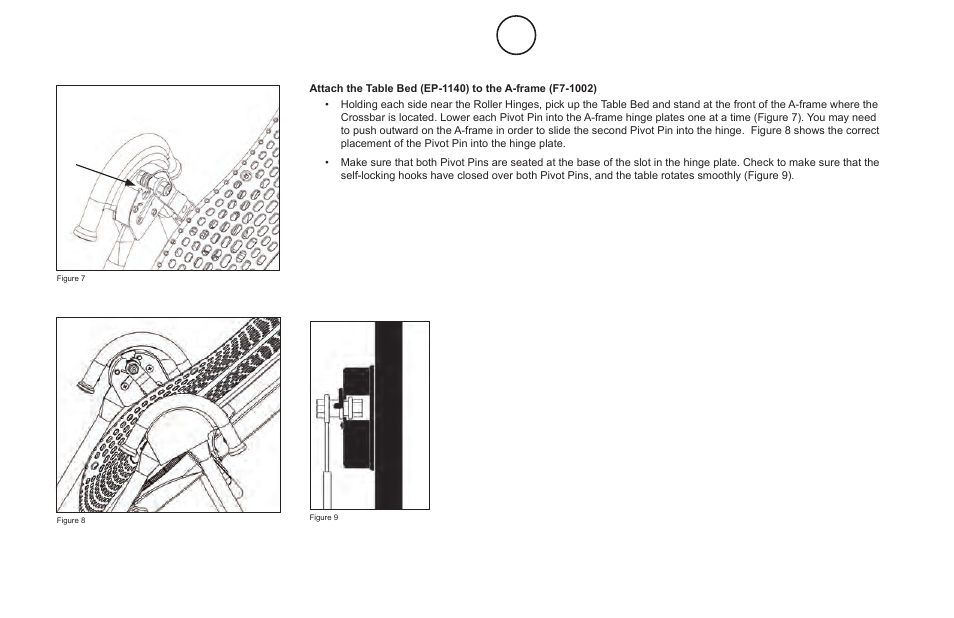 Attach the Table Bed (EP-1140) to the A-frame (F7-1002)

• Holding each side near the Roller Hinges, pick up the Table Bed and stand at the front of the A-frame where the Crossbar is located. Lower each Pivot Pin into the A-frame hinge plates one at a time (Figure 7). You may need to push outward on the A-frame in order to slide the second Pivot Pin into the hinge. Figure 8 shows the correct placement of the Pivot Pin into the hinge plate.

• Make sure that both Pivot Pins are seated at the base of the slot in the hinge plate. Check to make sure that the self-locking hooks have closed over both Pivot Pins, and the table rotates smoothly (Figure 9).

Figure 7

Figure 8

Figure 9