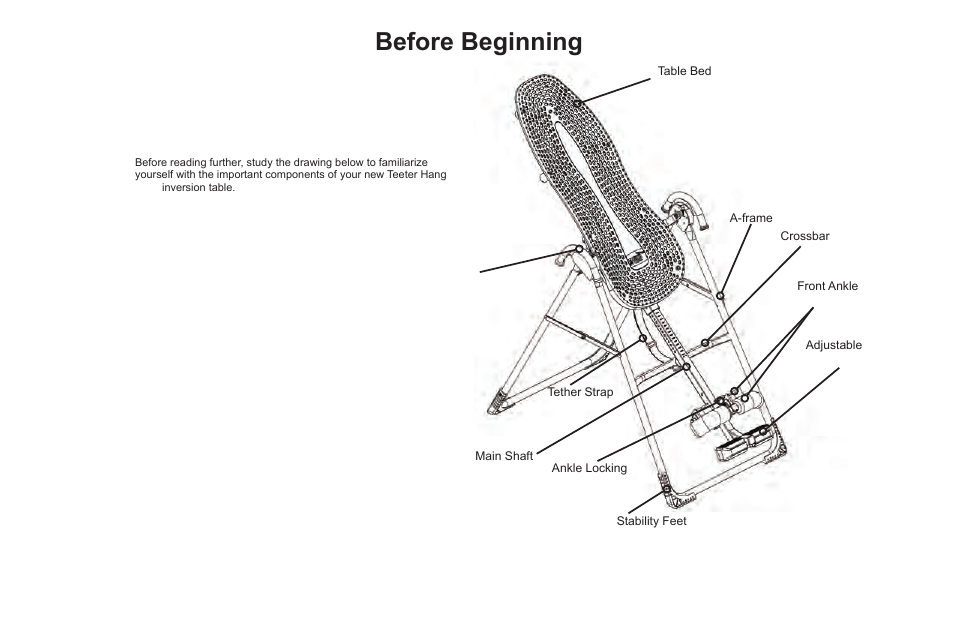 Before Beginning

Before reading further, study the drawing below to familiarize yourself with the important components of your new Teeter Hang inversion table.

Table Bed

A-frame

Crossbar

Front Ankle

Adjustable

Tether Strap

Main Shaft

Ankle Locking

Stability Feet