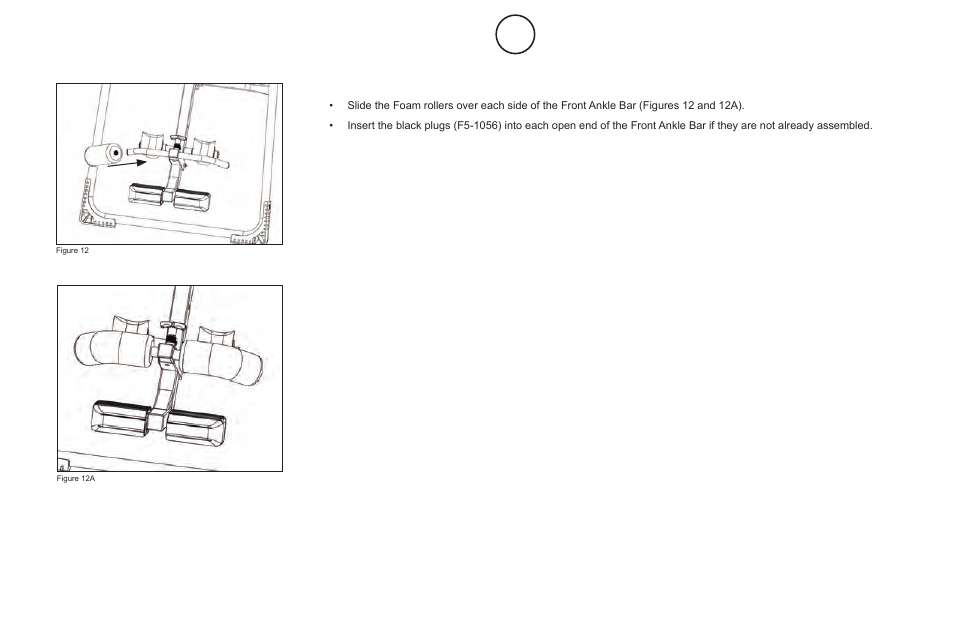 Figure 12

Figure 12A

• Slide the Foam rollers over each side of the Front Ankle Bar (Figures 12 and 12A).
• Insert the black plugs (F5-1056) into each open end of the Front Ankle Bar if they are not already assembled.