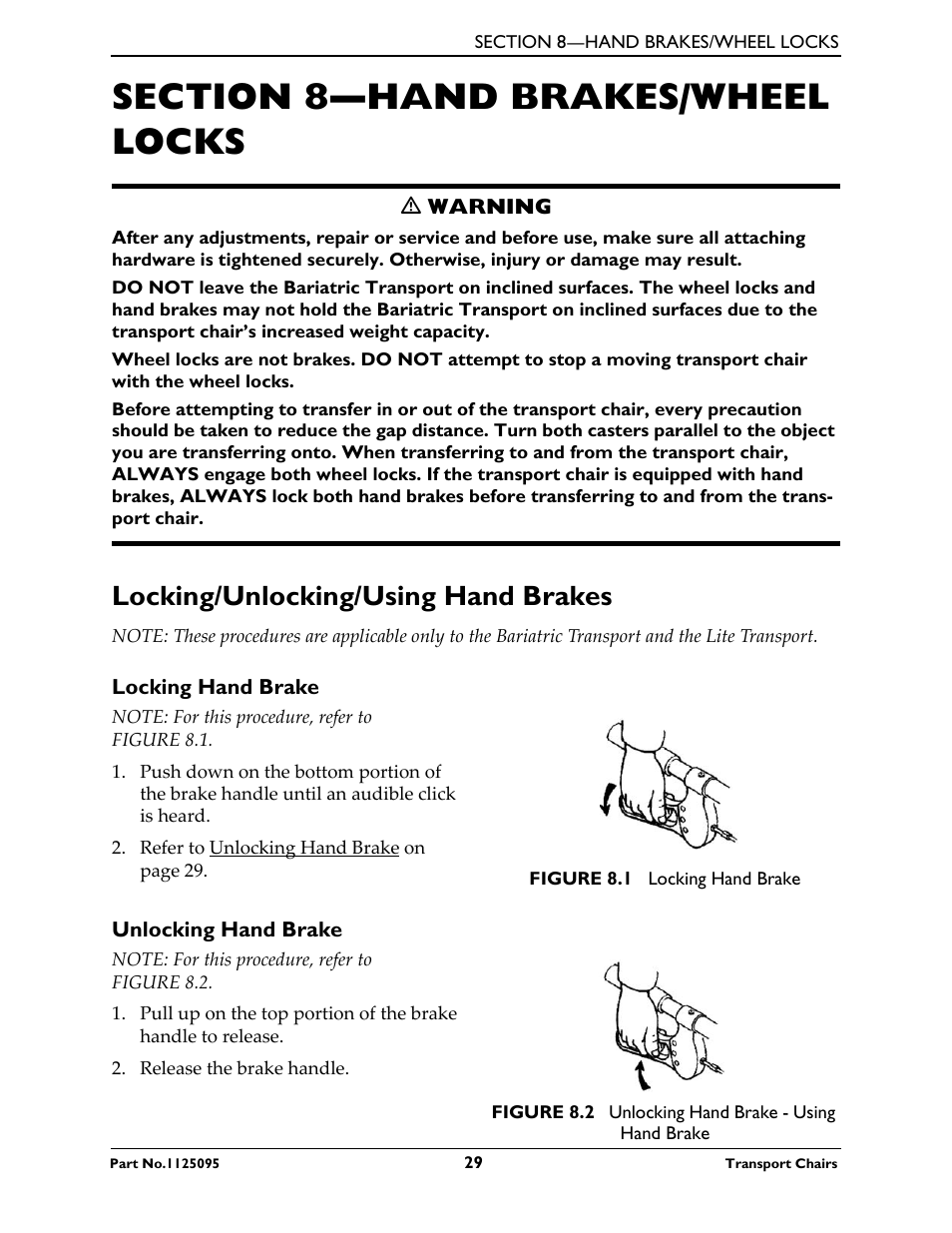 SECTION 8—HAND BRAKES/WHEEL LOCKS

SECTION 8—HAND BRAKES/WHEEL LOCKS

⚠ WARNING

After any adjustments, repair or service and before use, make sure all attaching hardware is tightened securely. Otherwise, injury or damage may result.

DO NOT leave the Bariatric Transport on inclined surfaces. The wheel locks and hand brakes may not hold the Bariatric Transport on inclined surfaces due to the transport chair's increased weight capacity.

Wheel locks are not brakes. DO NOT attempt to stop a moving transport chair with the wheel locks.

Before attempting to transfer in or out of the transport chair, every precaution should be taken to reduce the gap distance. Turn both casters parallel to the object you are transferring onto. When transferring to and from the transport chair, ALWAYS engage both wheel locks. If the transport chair is equipped with hand brakes, ALWAYS lock both hand brakes before transferring to and from the transport chair.

Locking/Unlocking/Using Hand Brakes

NOTE: These procedures are applicable only to the Bariatric Transport and the Lite Transport.

Locking Hand Brake

NOTE: For this procedure, refer to FIGURE 8.1.

1. Push down on the bottom portion of the brake handle until an audible click is heard.

2. Refer to Unlocking Hand Brake on page 29.

FIGURE 8.1 Locking Hand Brake

Unlocking Hand Brake

NOTE: For this procedure, refer to FIGURE 8.2.

1. Pull up on the top portion of the brake handle to release.

2. Release the brake handle.

FIGURE 8.2 Unlocking Hand Brake - Using Hand Brake

Part No.1125095 29 Transport Chairs