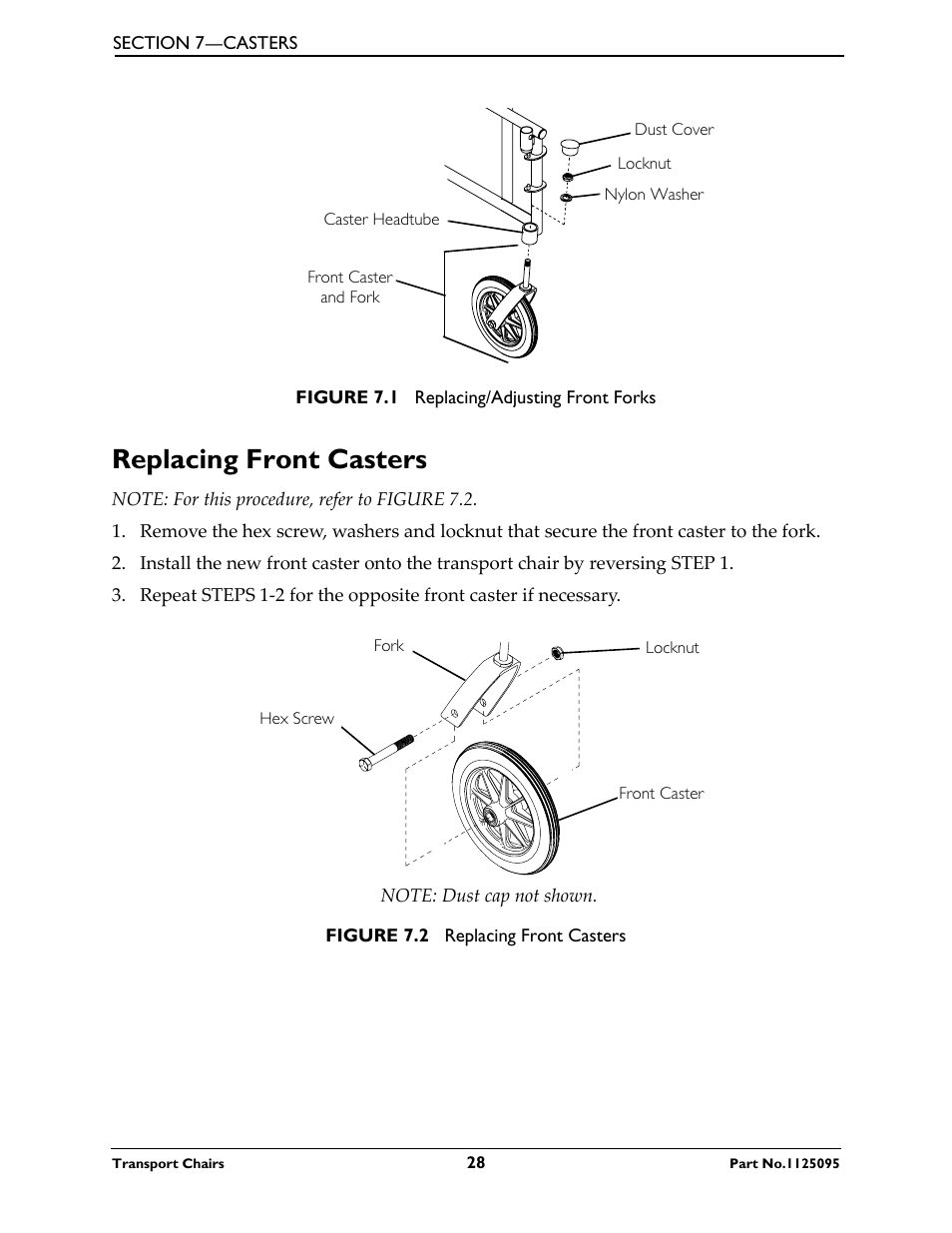 SECTION 7—CASTERS

Dust Cover
Locknut
Nylon Washer
Caster Headtube
Front Caster and Fork

FIGURE 7.1 Replacing/Adjusting Front Forks

Replacing Front Casters

NOTE: For this procedure, refer to FIGURE 7.2.

1. Remove the hex screw, washers and locknut that secure the front caster to the fork.
2. Install the new front caster onto the transport chair by reversing STEP 1.
3. Repeat STEPS 1-2 for the opposite front caster if necessary.

Fork
Locknut
Hex Screw
Front Caster

NOTE: Dust cap not shown.

FIGURE 7.2 Replacing Front Casters

Transport Chairs 28 Part No.1125095