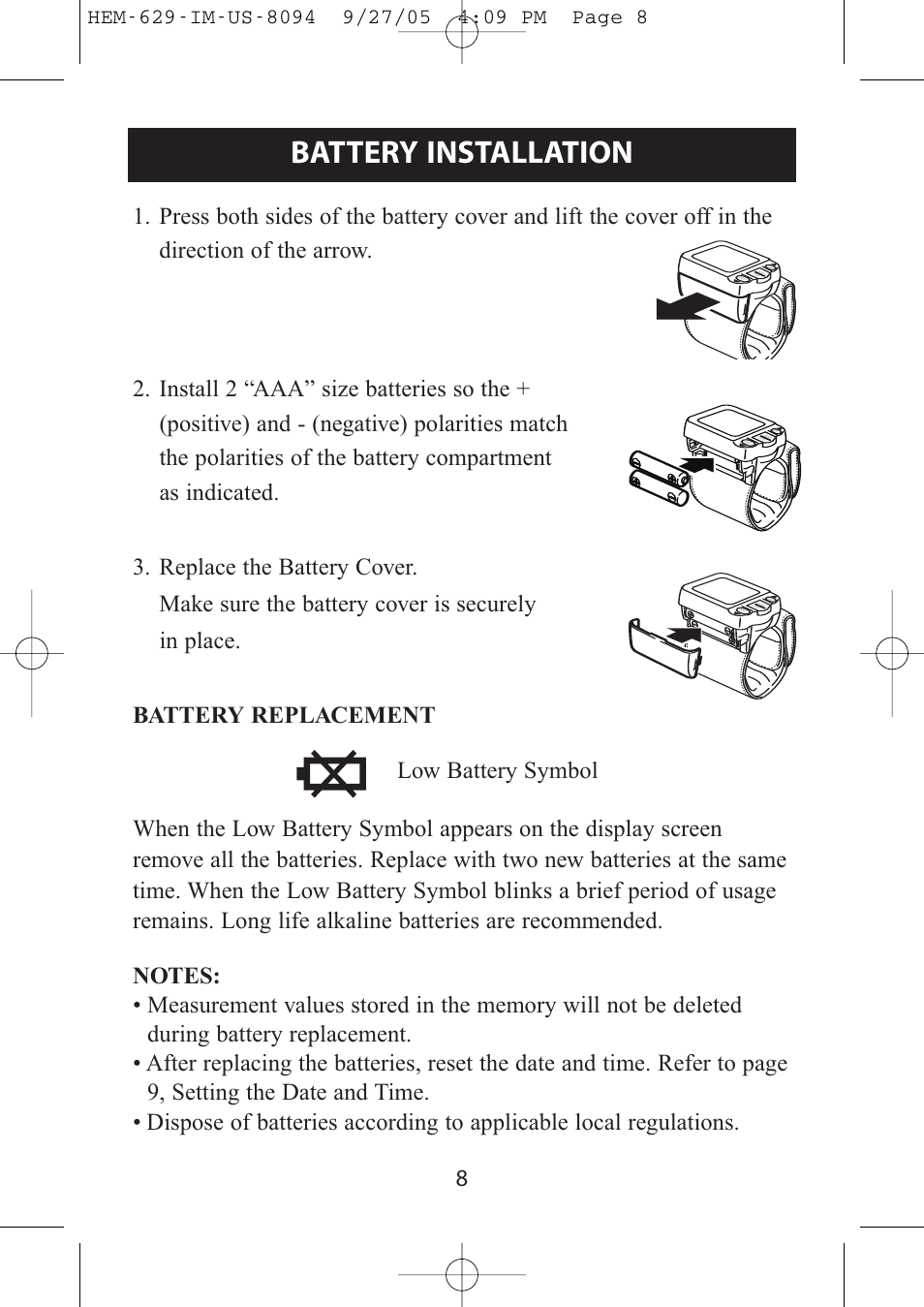 HEM-629-IM-US-8094 9/27/05 4:09 PM Page 8

BATTERY INSTALLATION

1. Press both sides of the battery cover and lift the cover off in the direction of the arrow.

2. Install 2 “AAA” size batteries so the + (positive) and - (negative) polarities match the polarities of the battery compartment as indicated.

3. Replace the Battery Cover. Make sure the battery cover is securely in place.

BATTERY REPLACEMENT

Low Battery Symbol

When the Low Battery Symbol appears on the display screen remove all the batteries. Replace with two new batteries at the same time. When the Low Battery Symbol blinks a brief period of usage remains. Long life alkaline batteries are recommended.

NOTES:
• Measurement values stored in the memory will not be deleted during battery replacement.
• After replacing the batteries, reset the date and time. Refer to page 9, Setting the Date and Time.
• Dispose of batteries according to applicable local regulations.

8