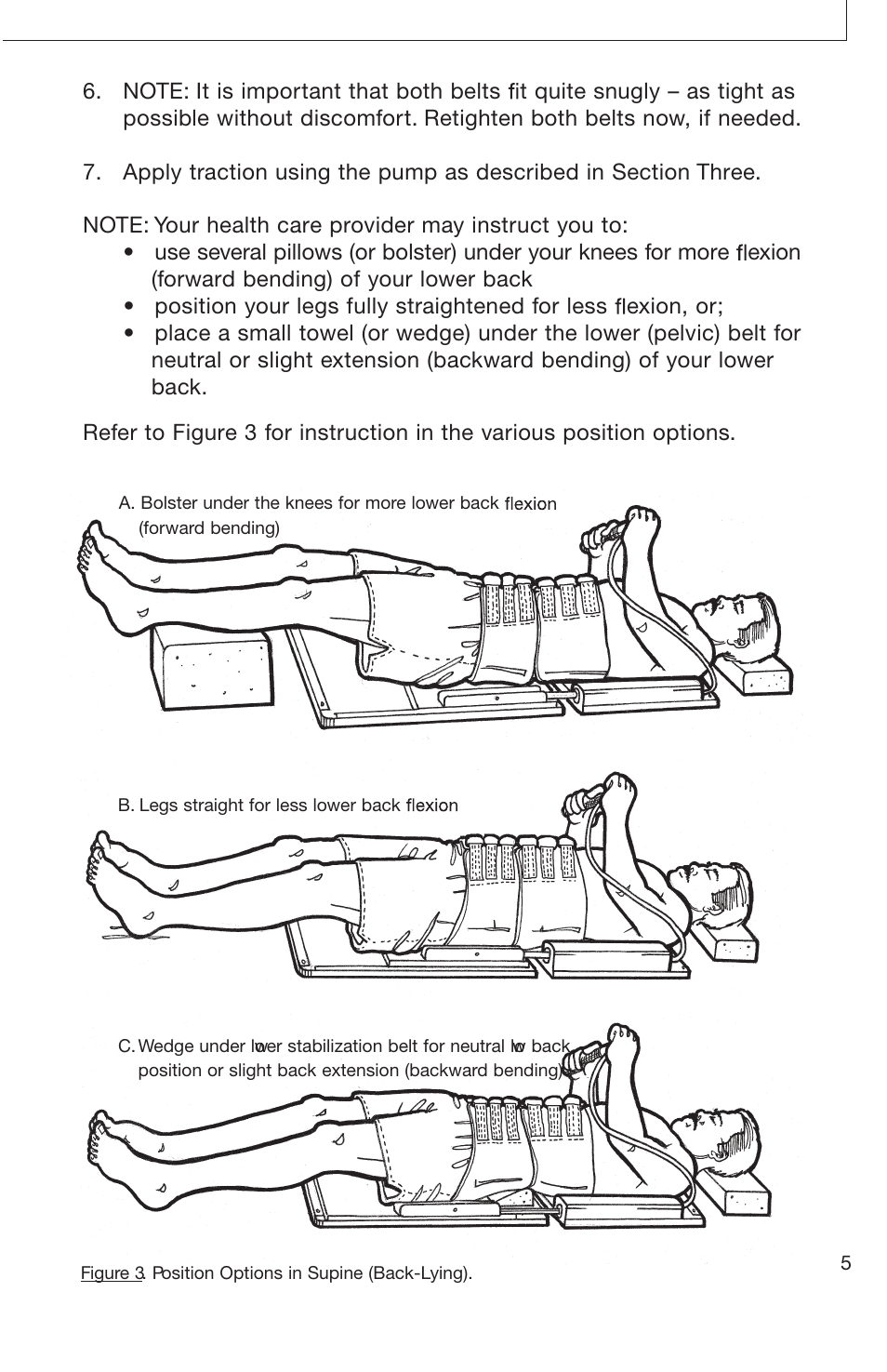 6. NOTE: It is important that both belts fit quite snugly – as tight as possible without discomfort. Retighten both belts now, if needed.

7. Apply traction using the pump as described in Section Three.

NOTE: Your health care provider may instruct you to:
• use several pillows (or bolster) under your knees for more flexion (forward bending) of your lower back
• position your legs fully straightened for less flexion, or;
• place a small towel (or wedge) under the lower (pelvic) belt for neutral or slight extension (backward bending) of your lower back.

Refer to Figure 3 for instruction in the various position options.

A. Bolster under the knees for more lower back flexion (forward bending)

B. Legs straight for less lower back flexion

C. Wedge under lower stabilization belt for neutral low back position or slight back extension (backward bending)

Figure 3. Position Options in Supine (Back-Lying).

5