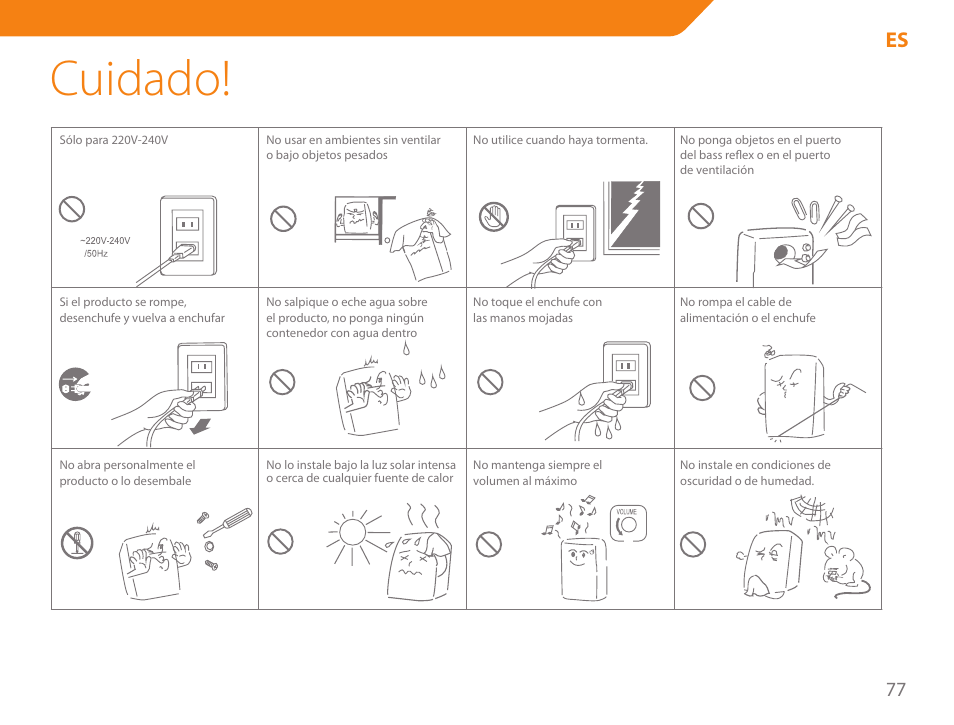 ES

Cuidado!

| Sólo para 220V-240V ~220V-240V /50Hz | No usar en ambientes sin ventilar o bajo objetos pesados | No utilice cuando haya tormenta. | No ponga objetos en el puerto del bass reflex o en el puerto de ventilación |
|---|---|---|---|
| Si el producto se rompe, desenchufe y vuelva a enchufar | No salpique o eche agua sobre el producto, no ponga ningún contenedor con agua dentro | No toque el enchufe con las manos mojadas | No rompa el cable de alimentación o el enchufe |
| No abra personalmente el producto o lo desembale | No lo instale bajo la luz solar intensa o cerca de cualquier fuente de calor | No mantenga siempre el volumen al máximo VOLUME | No instale en condiciones de oscuridad o de humedad. |

77