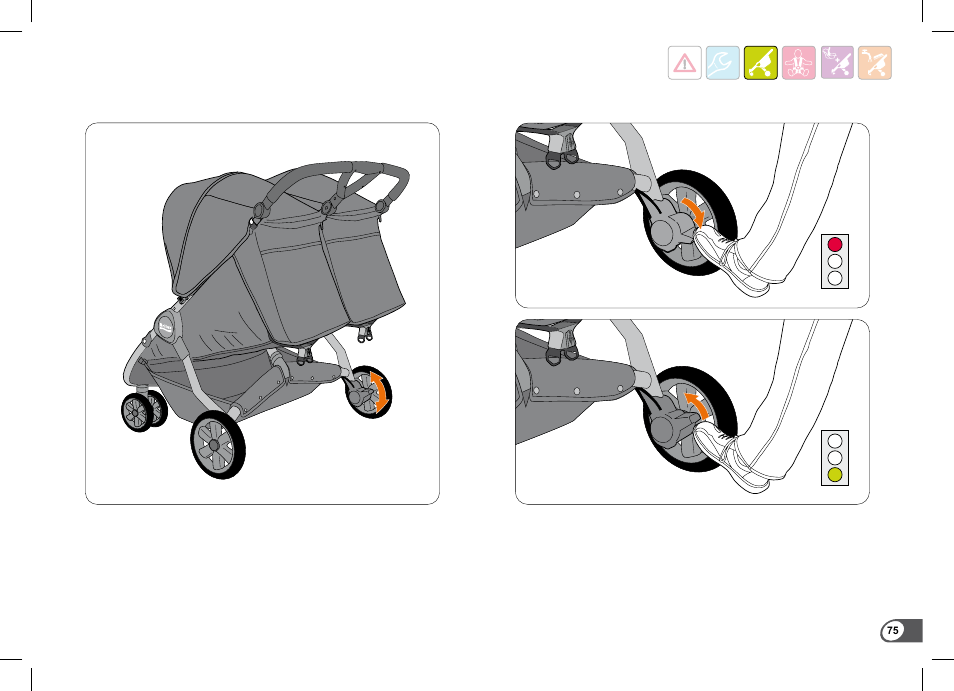 75